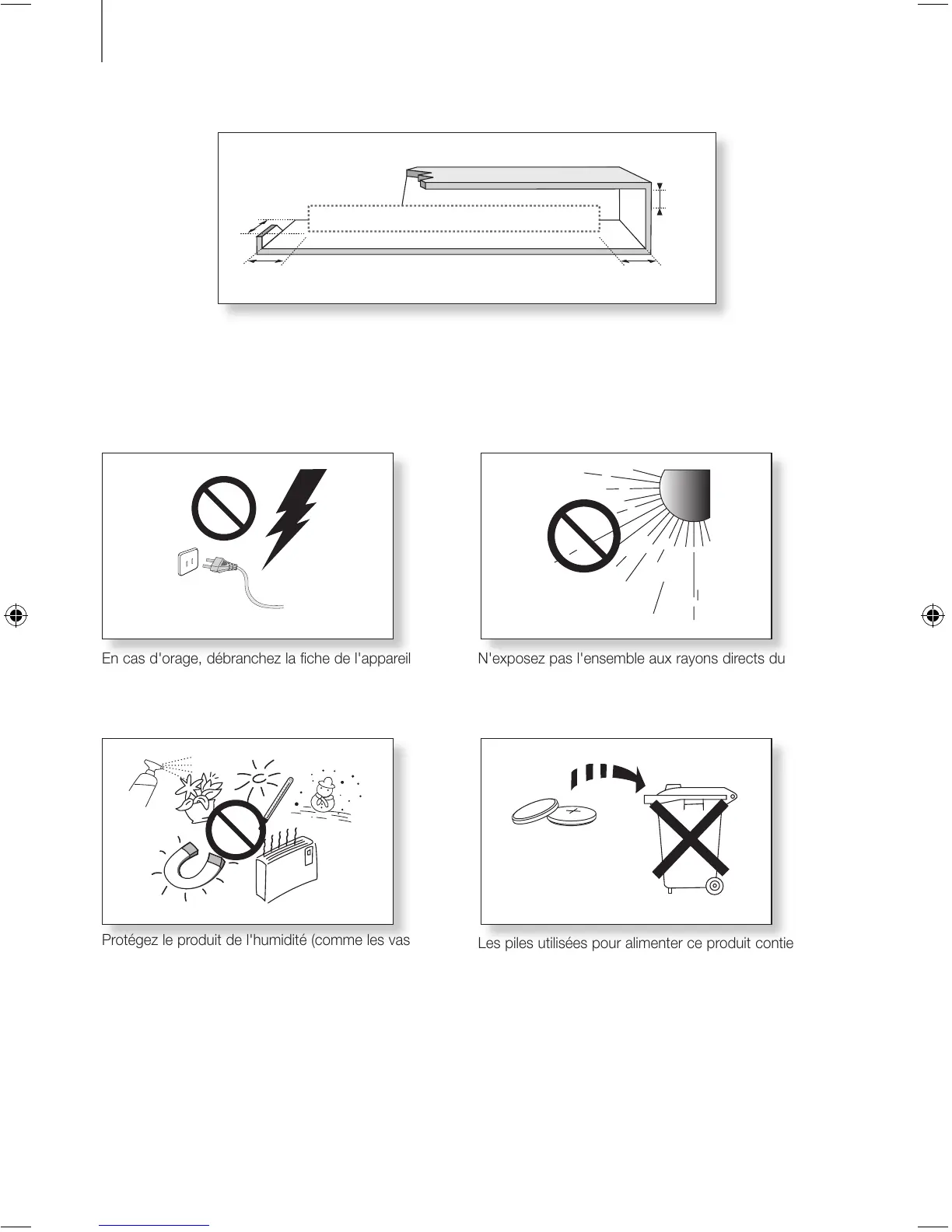 En cas d'orage, débranchez la fiche de l'appareil

N'exposez pas l'ensemble aux rayons directs du

Protégez le produit de l'humidité (comme les vas

Les piles utilisées pour alimenter ce produit contie