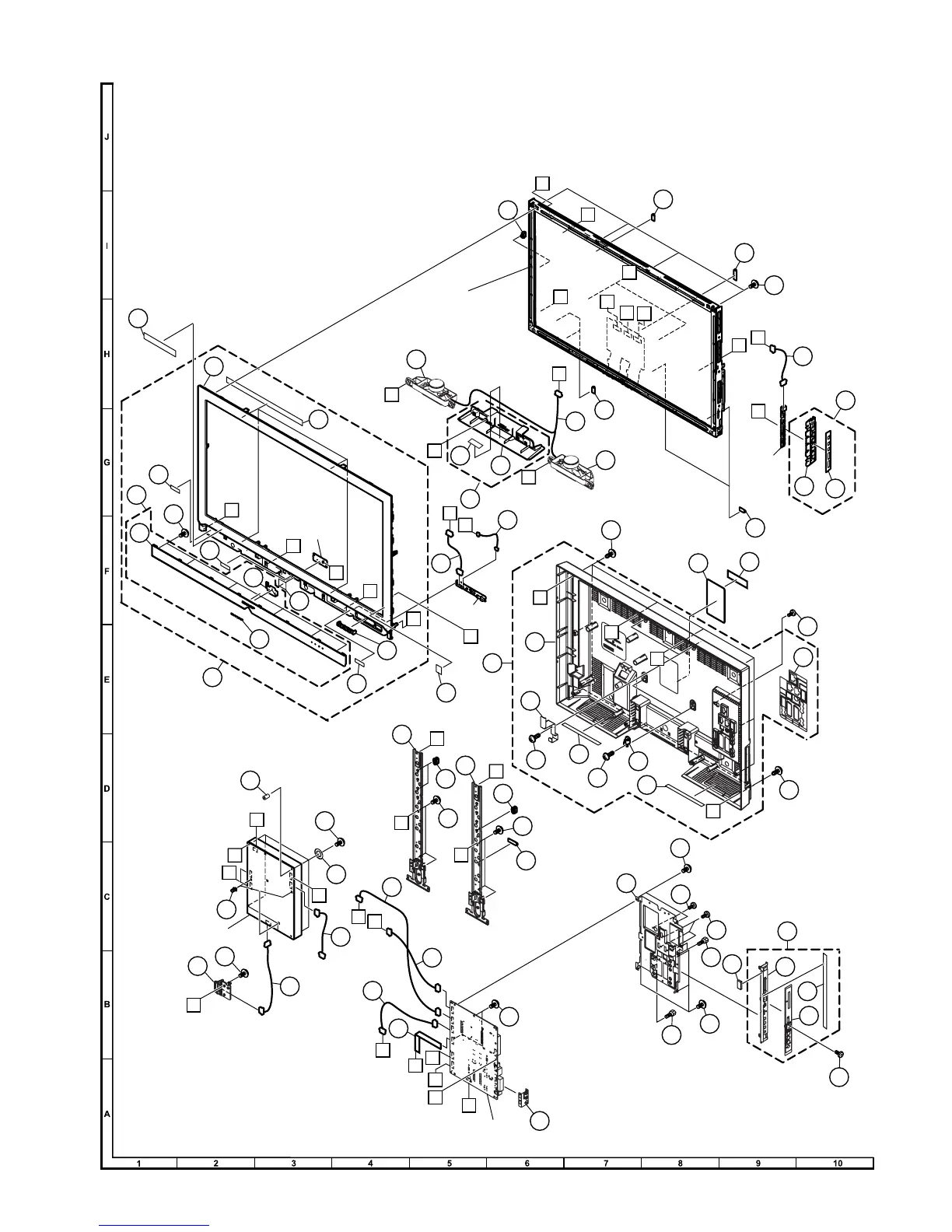 J

I

H

G

F

E

D

C

B

A

1 2 3 4 5 6 7 8 9 10