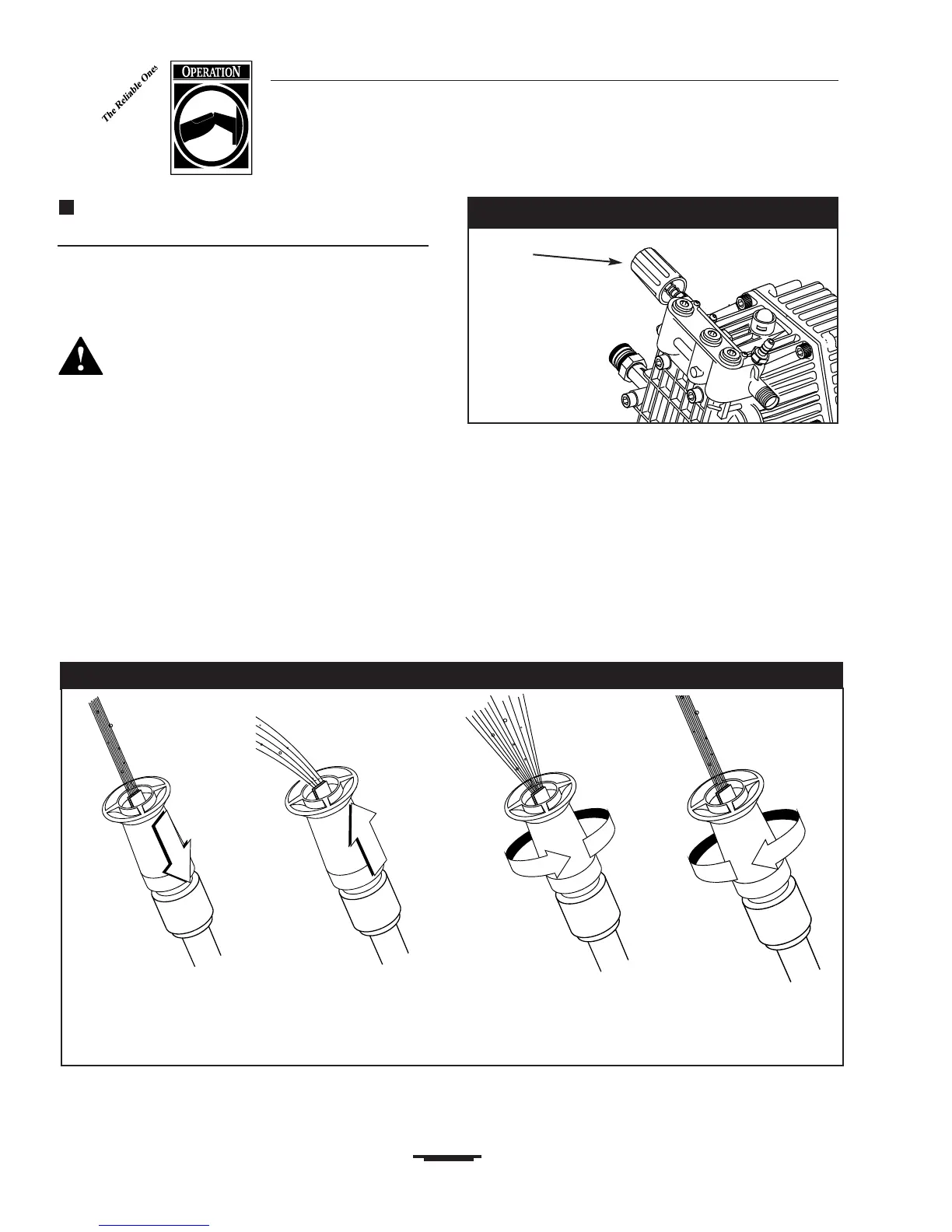 The Reliable Ones

OPERATION