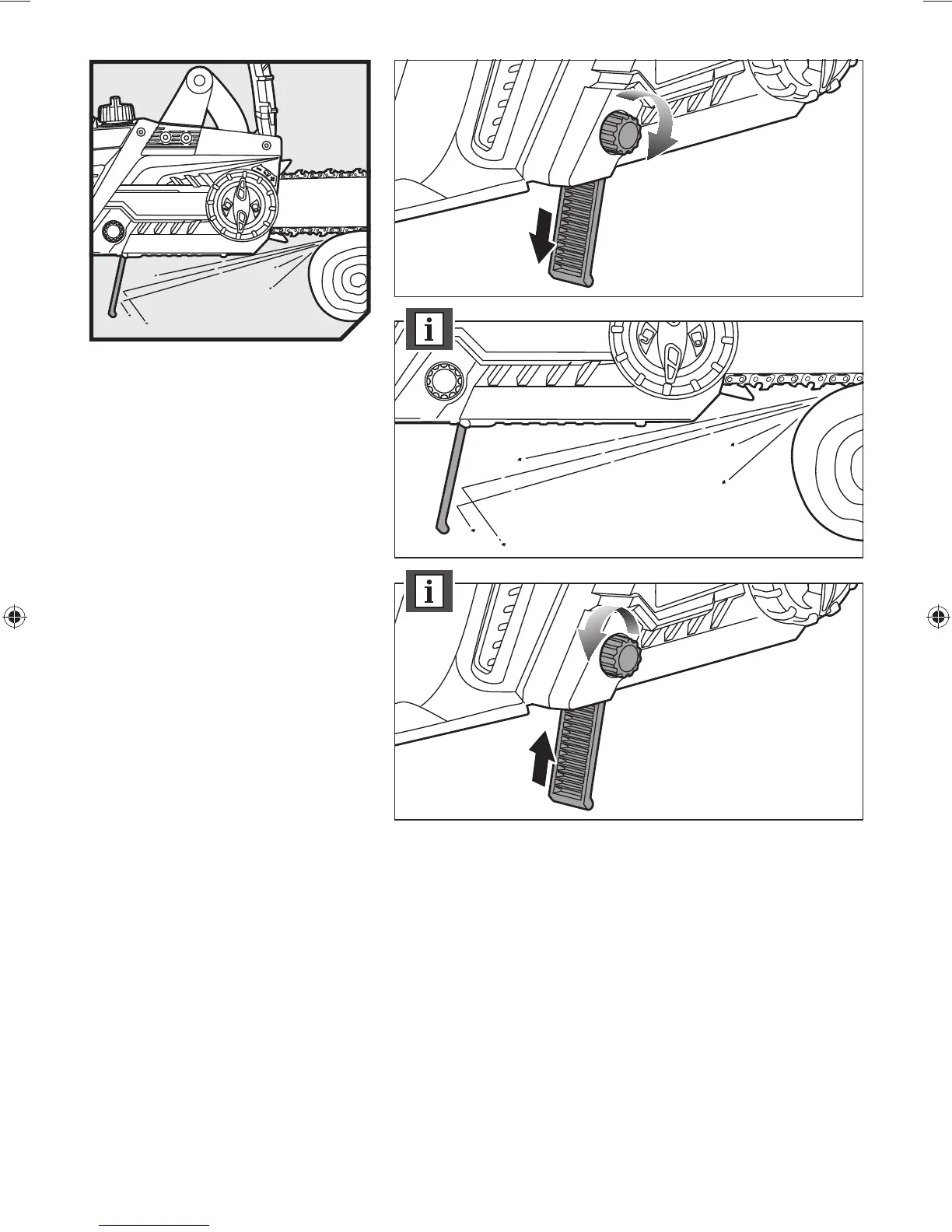 i

i