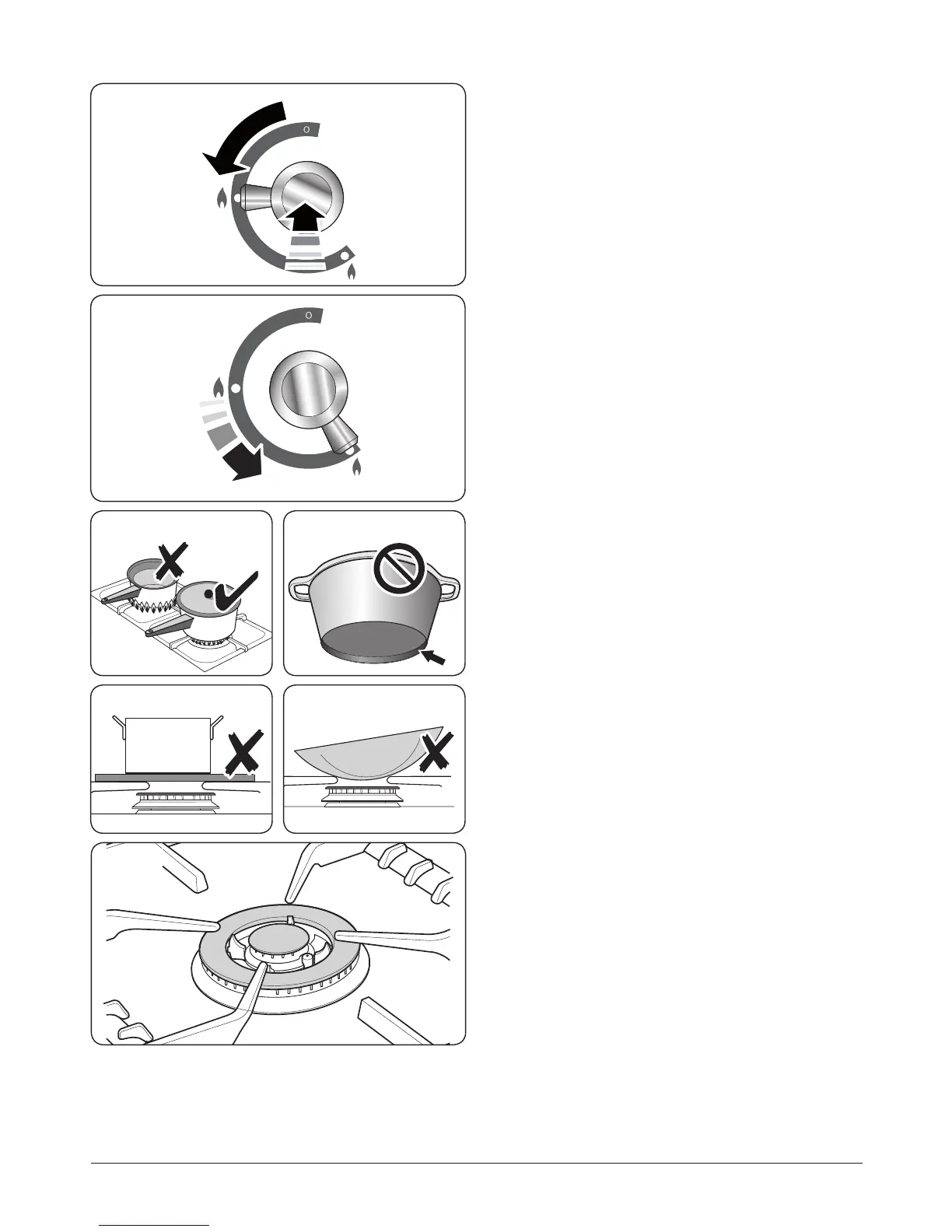 O

O