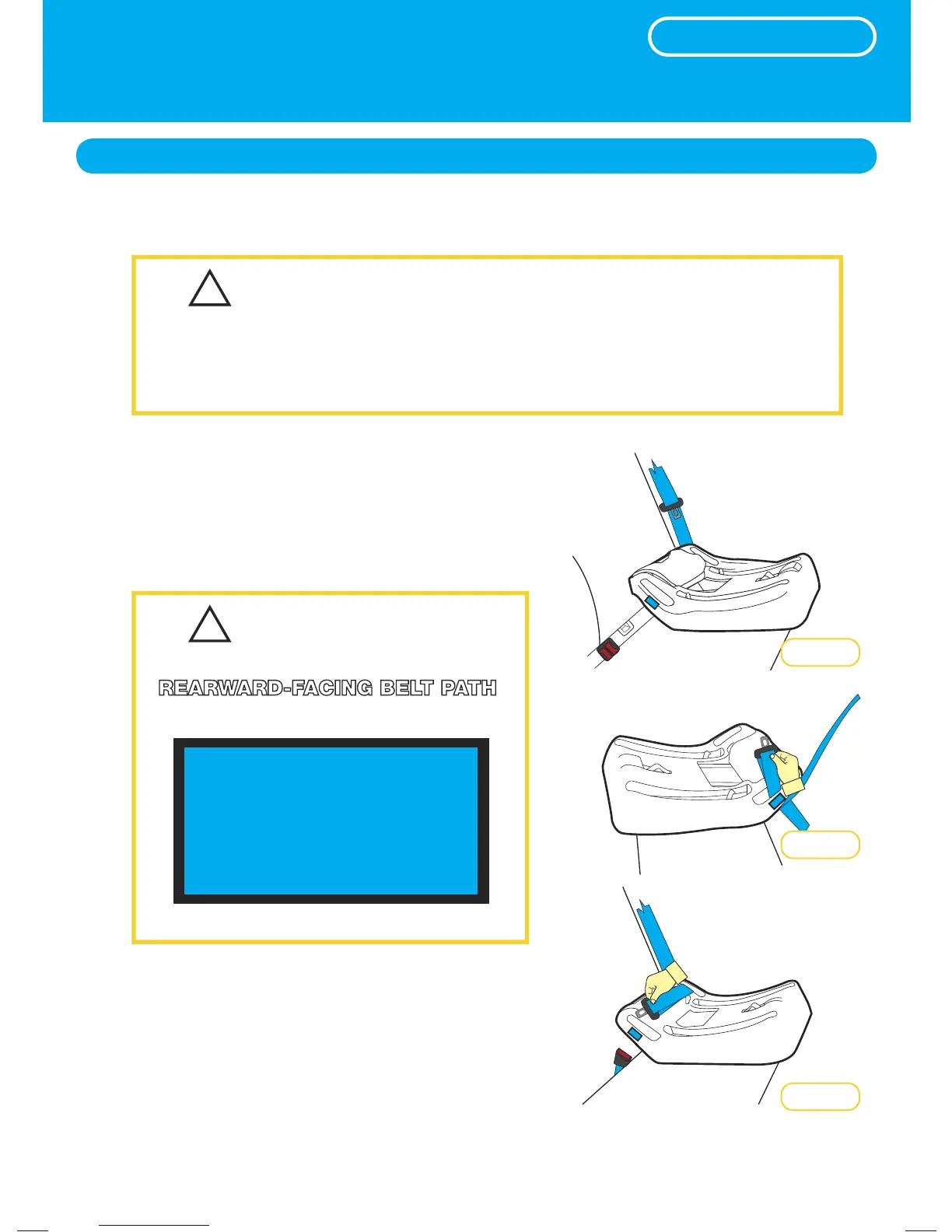 REARWARD-FACING BELT PATH