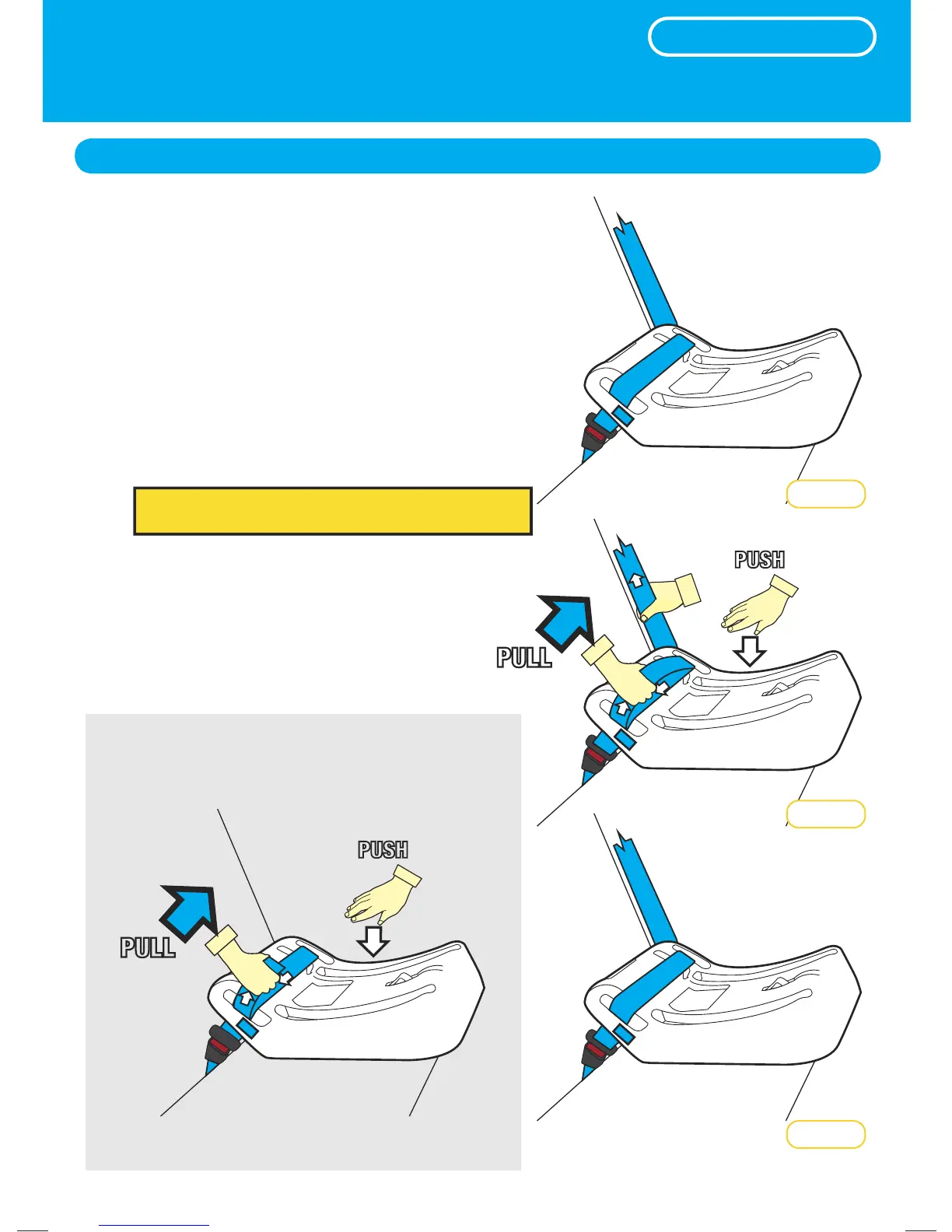 PUSH

PULL

PUSH

PULL