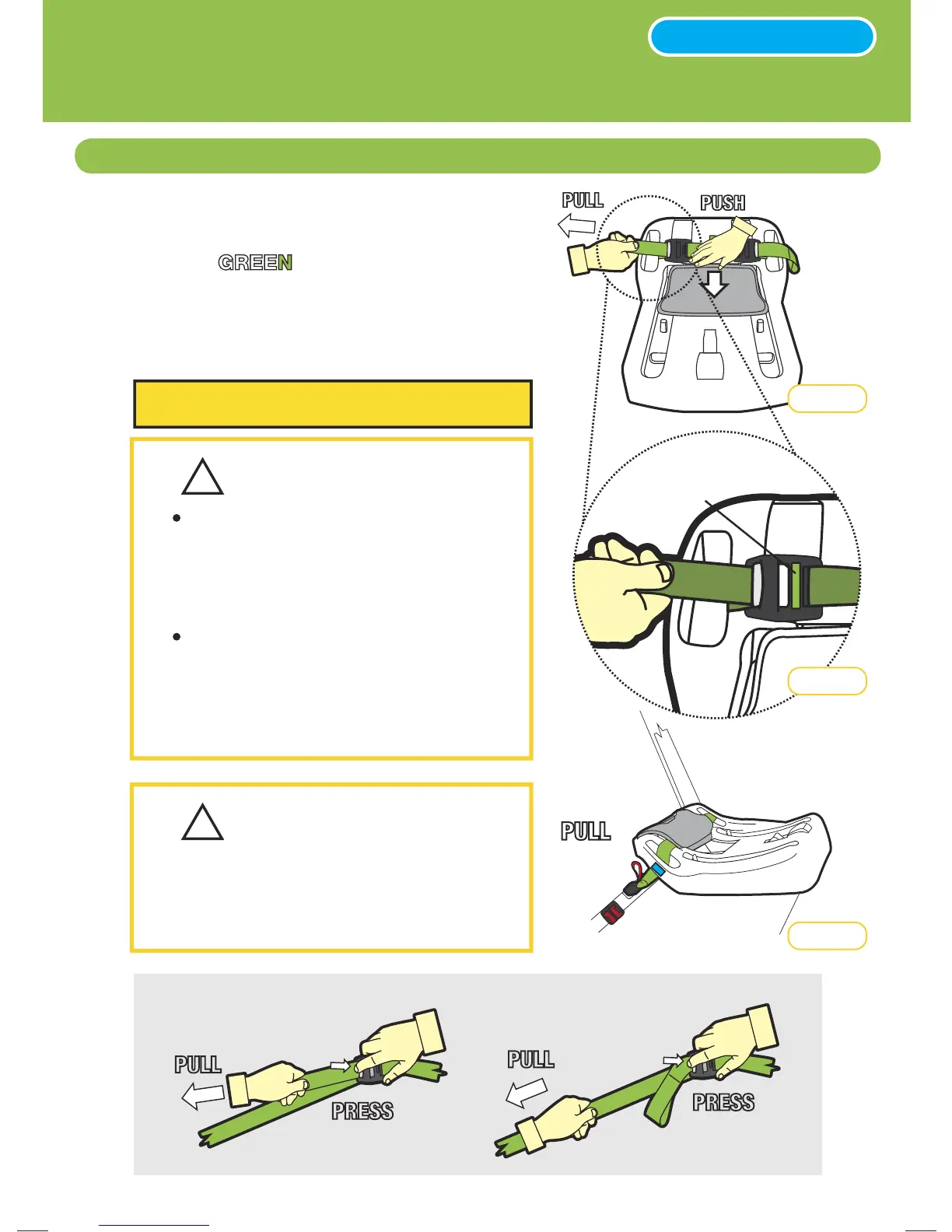 PULL

PUSH

GREEN

PULL

PULL

PRESS

PULL

PRESS