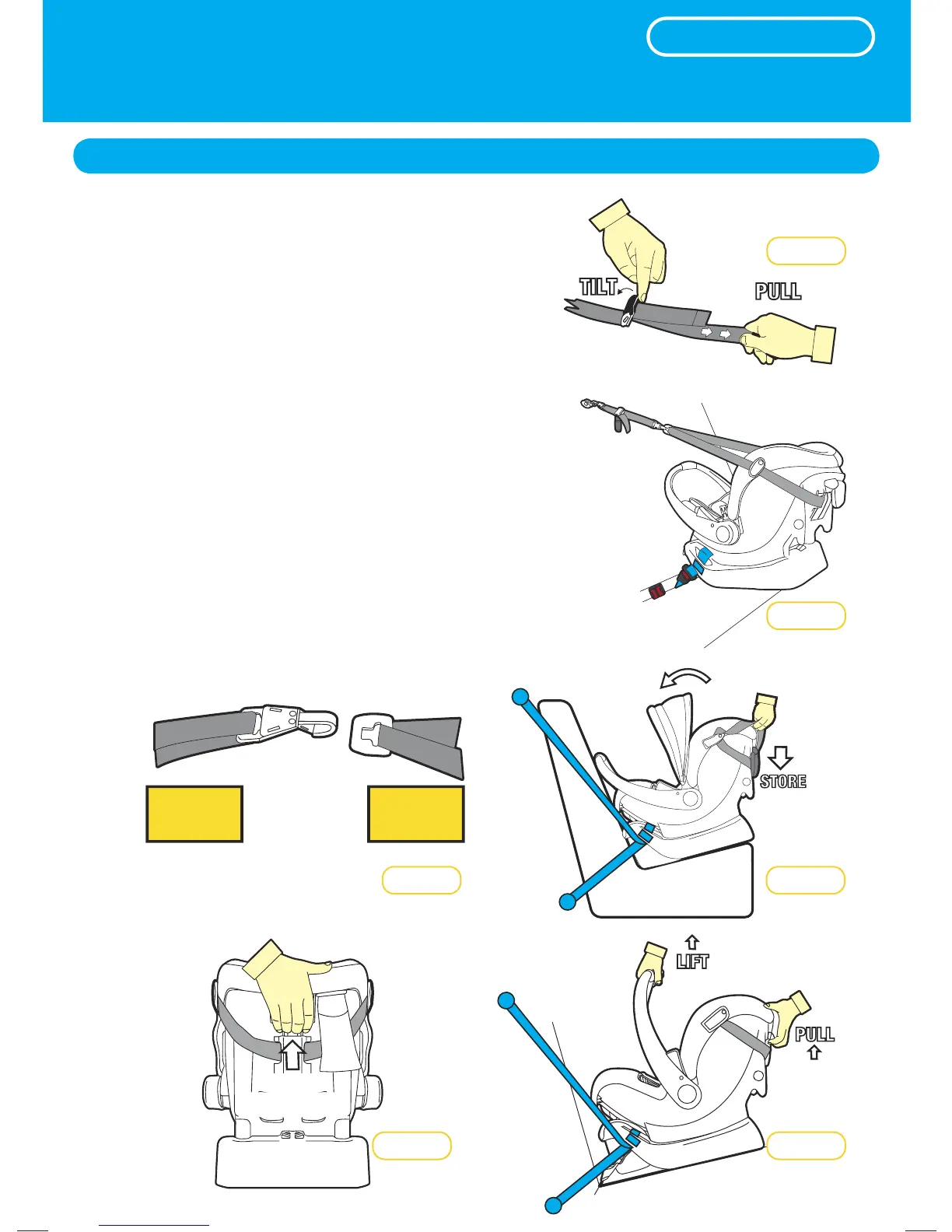 TILT

PULL

STORE

LIFT

PULL