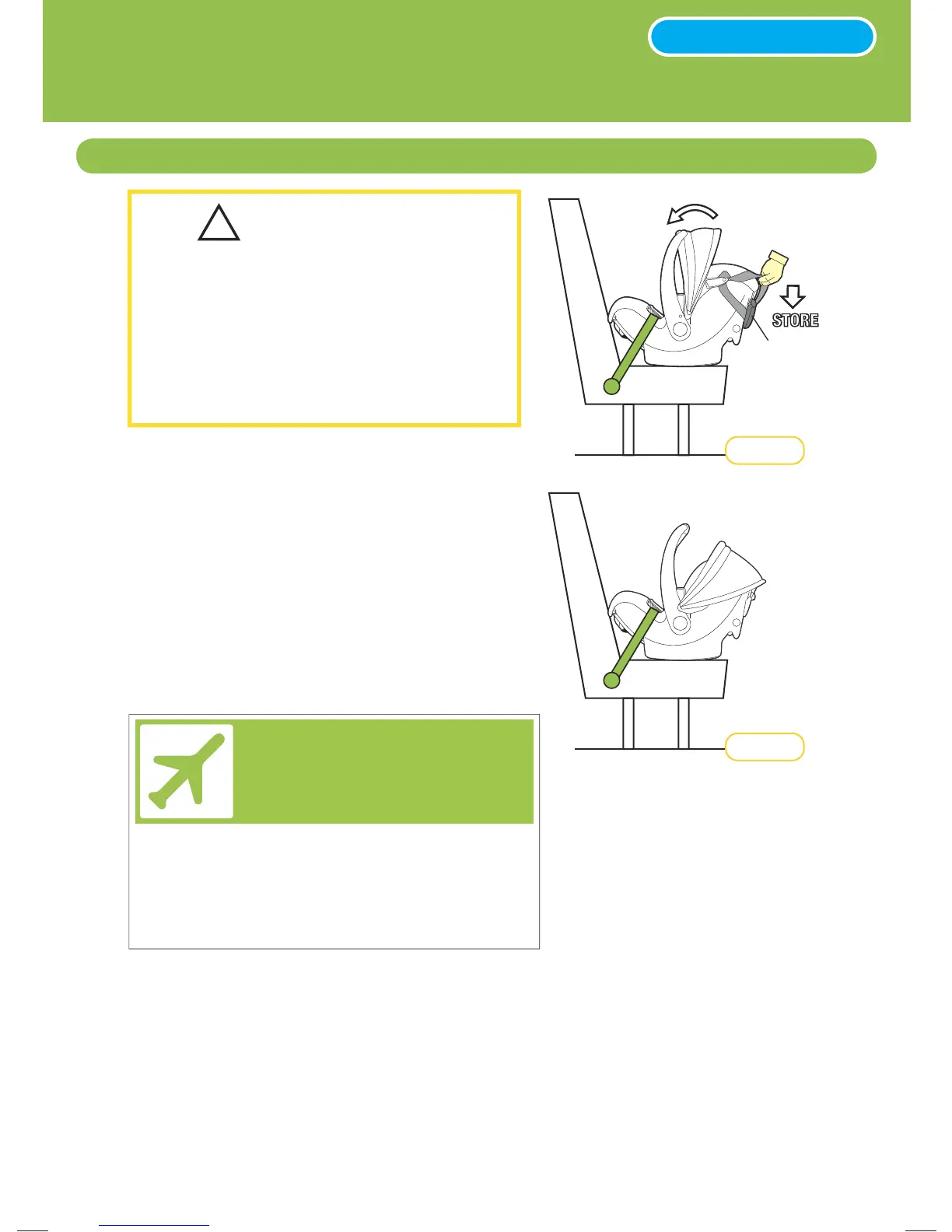 STORE