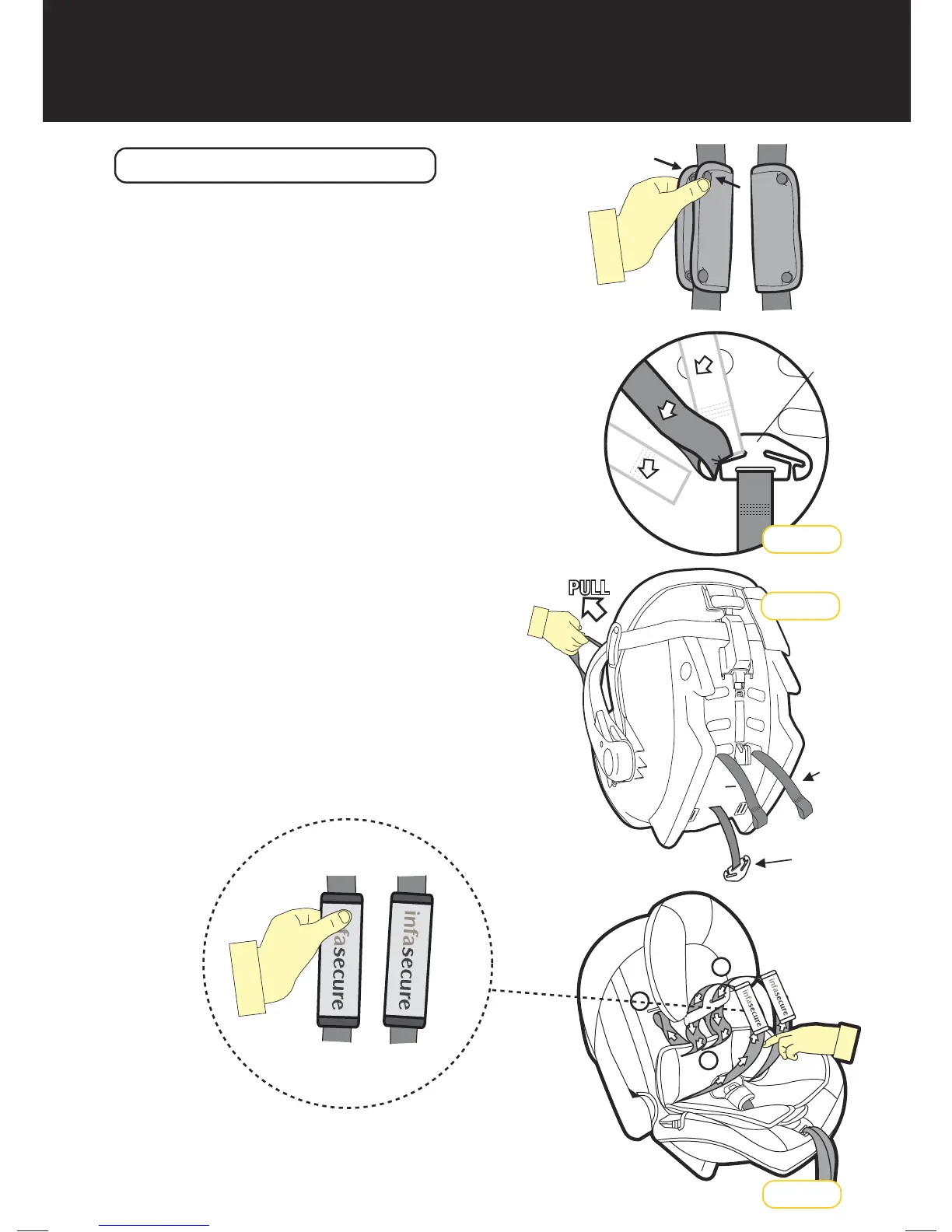 PULL

infasecure

infasecure

infasecure

infasecure