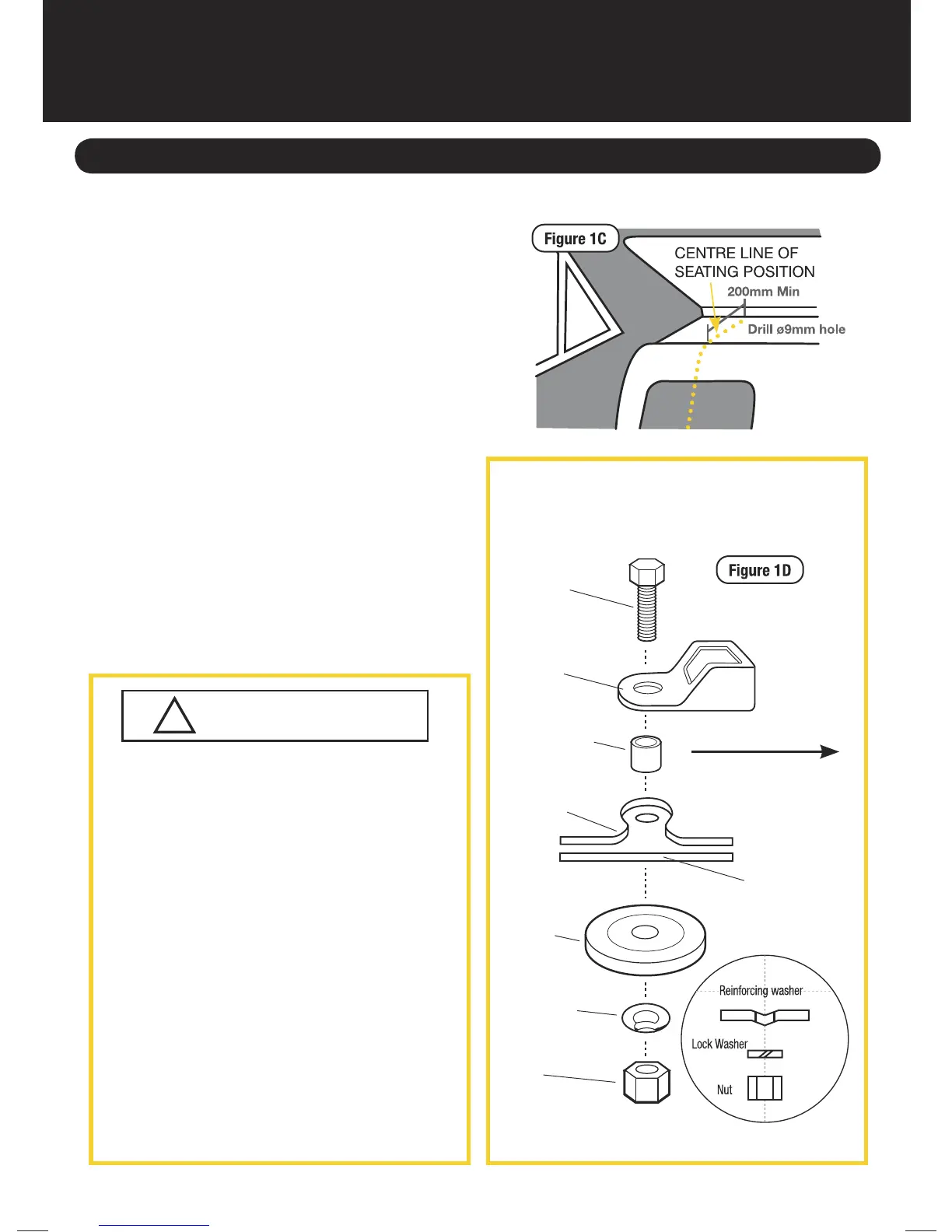 Figure 1C

CENTRE LINE OF SEATING POSITION

200mm Min

Drill ø9mm hole

Figure 1D

Reinforcing washer

Lock Washer

Nut