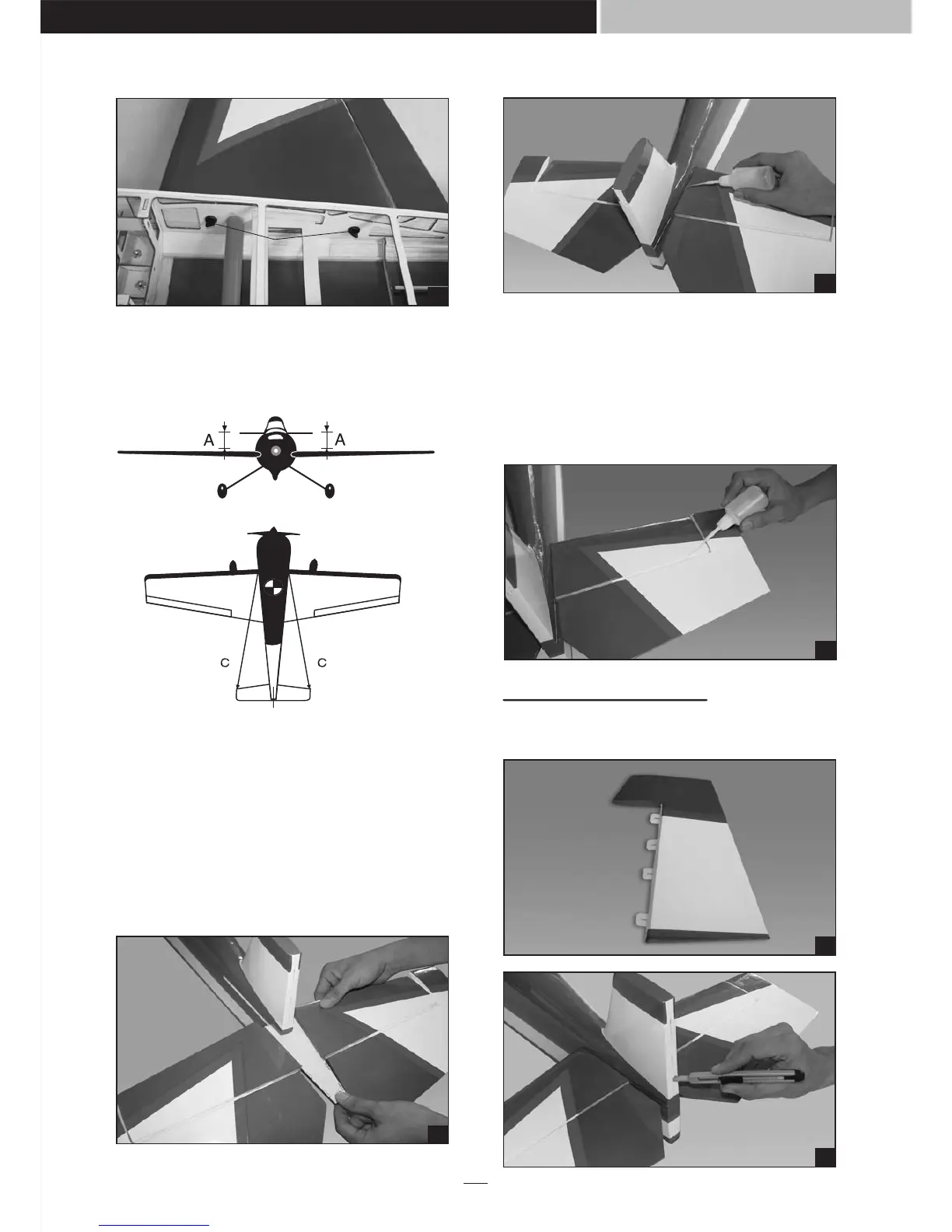 A A

C C