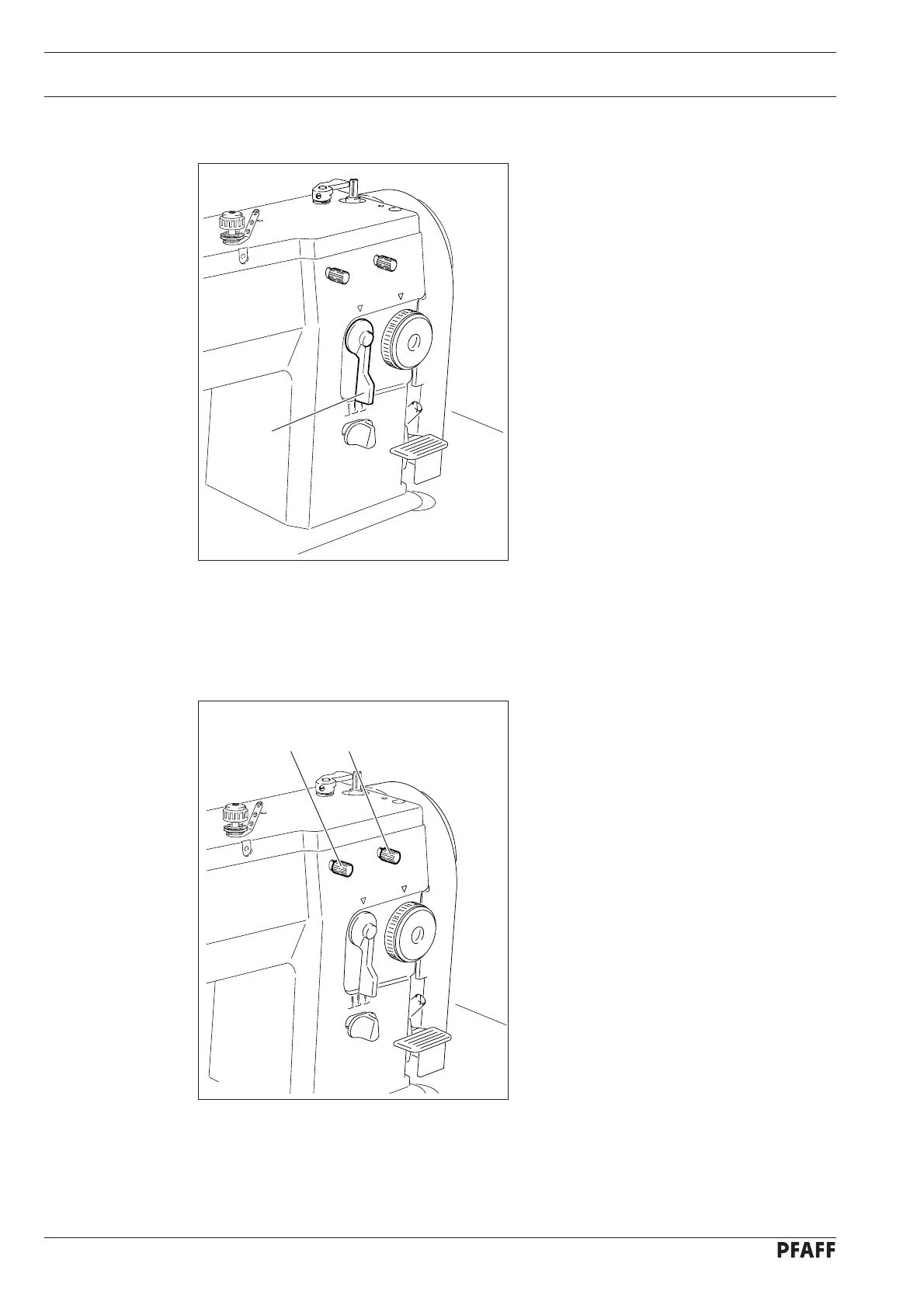 PFAFF