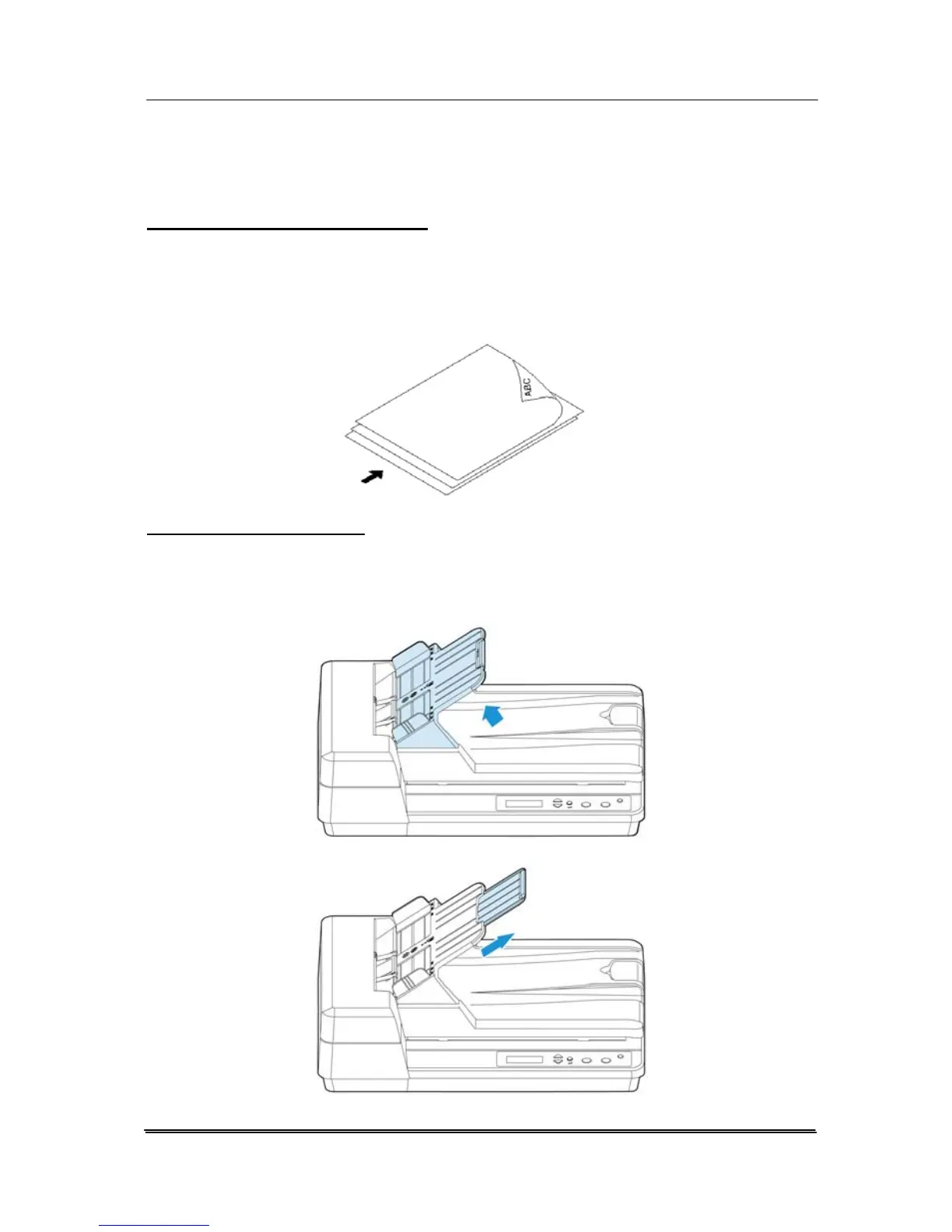 ABC