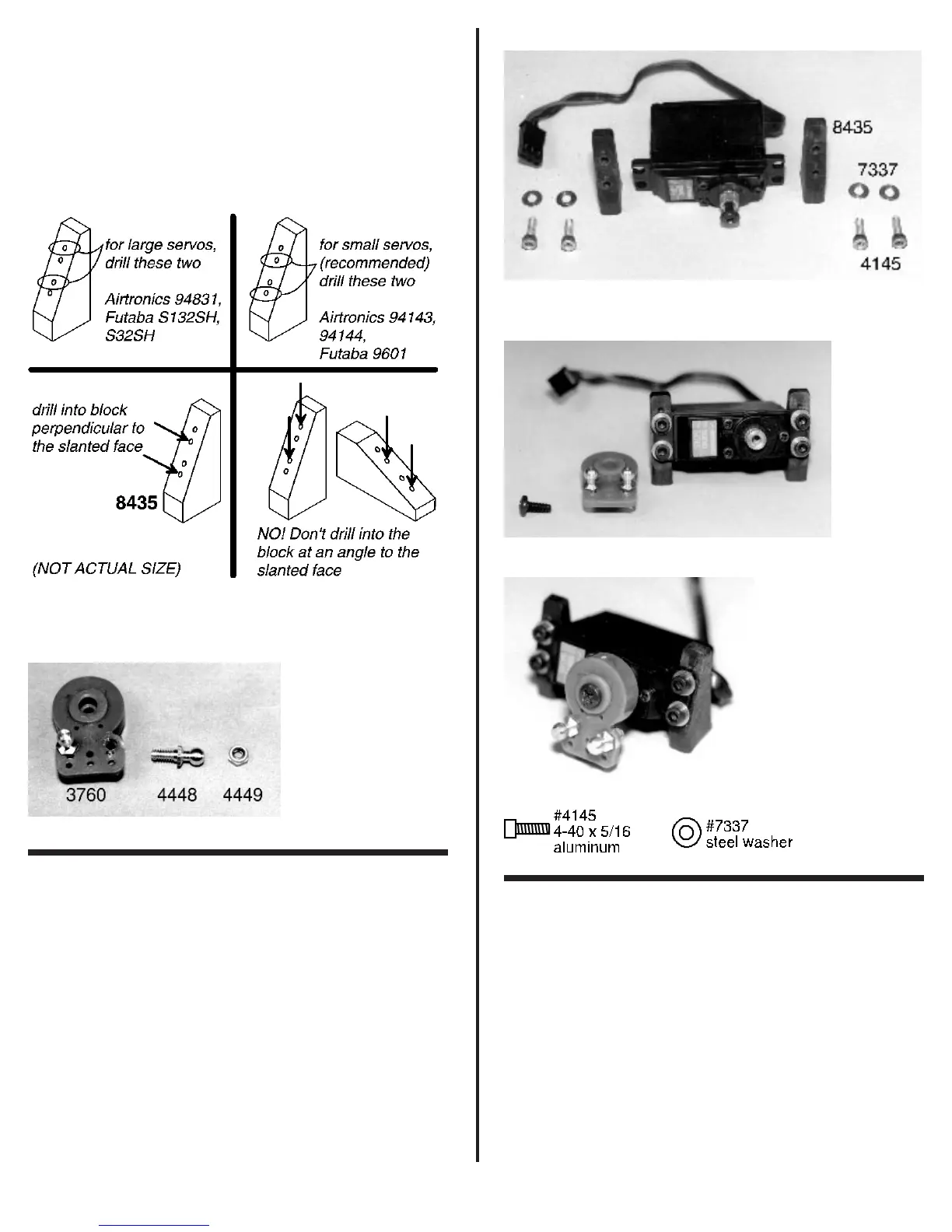 for large servos, drill these two

Airtronics 94831, Futaba S132SH, S32SH

for small servos, (recommended) drill these two

Airtronics 94143, 94144, Futaba 9601

drill into block perpendicular to the slanted face

8435

(NOT ACTUAL SIZE)

NO! Don't drill into the block at an angle to the slanted face

3760 4448 4449

8435

7337

4145

#4145
4-40 x 5/16
aluminum

#7337
steel washer