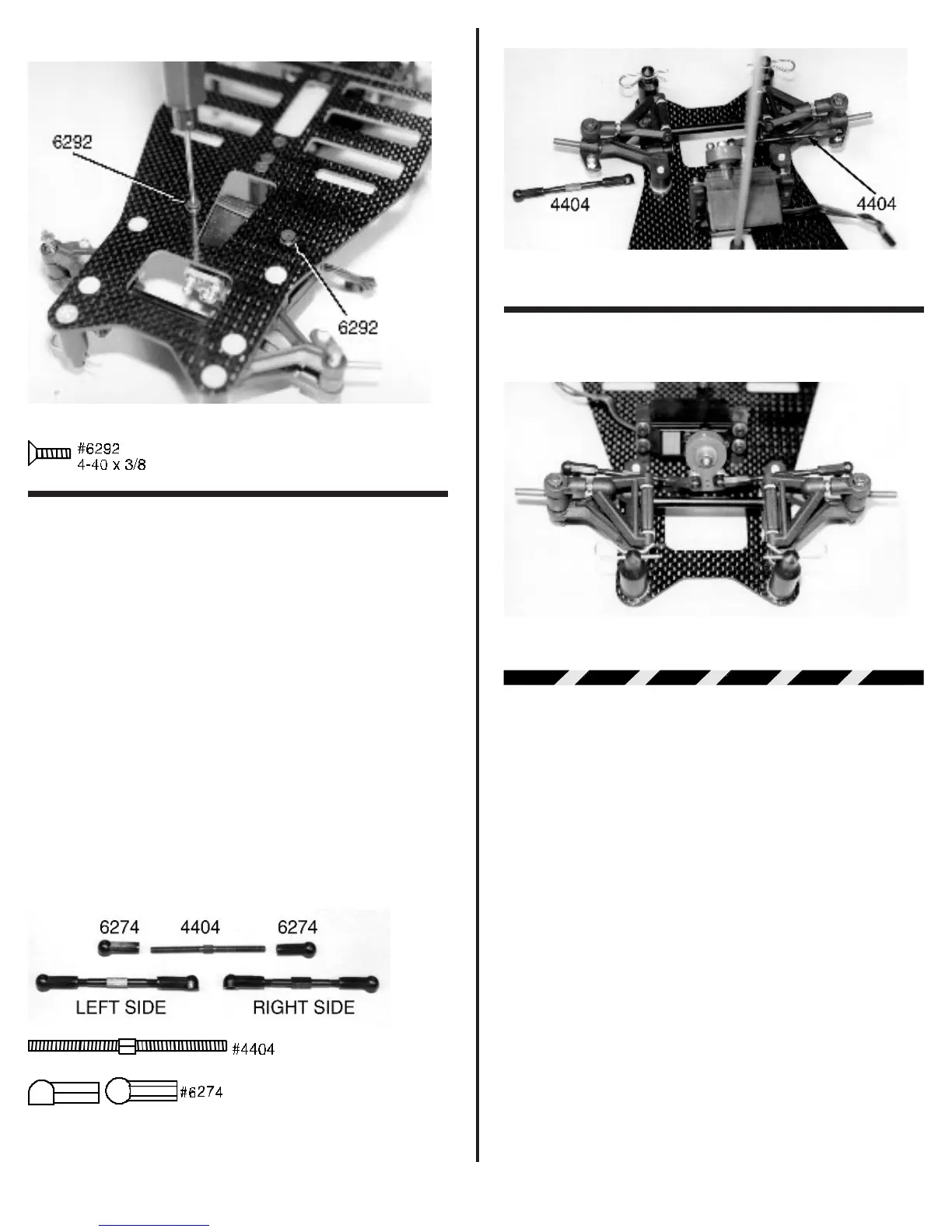 6292

6292

#6292
4-40 x 3/8

6274 4404 6274

LEFT SIDE RIGHT SIDE

#4404

#6274

4404

4404