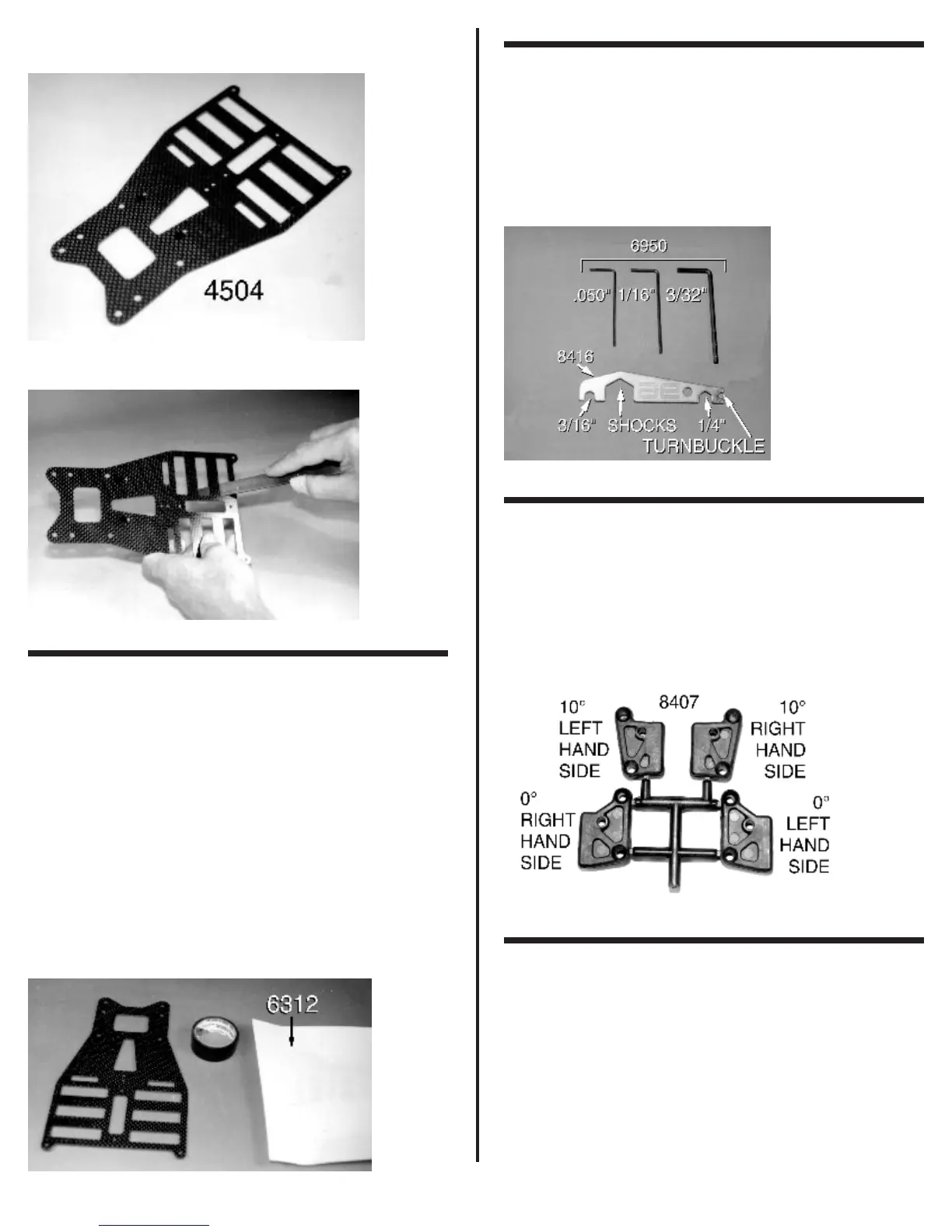 4504

6312

6950

.050" 1/16" 3/32"

8416

3/16" SHOCKS 1/4"

TURNBUCKLE

8407

10° LEFT HAND SIDE

10° RIGHT HAND SIDE

0° RIGHT HAND SIDE

0° LEFT HAND SIDE