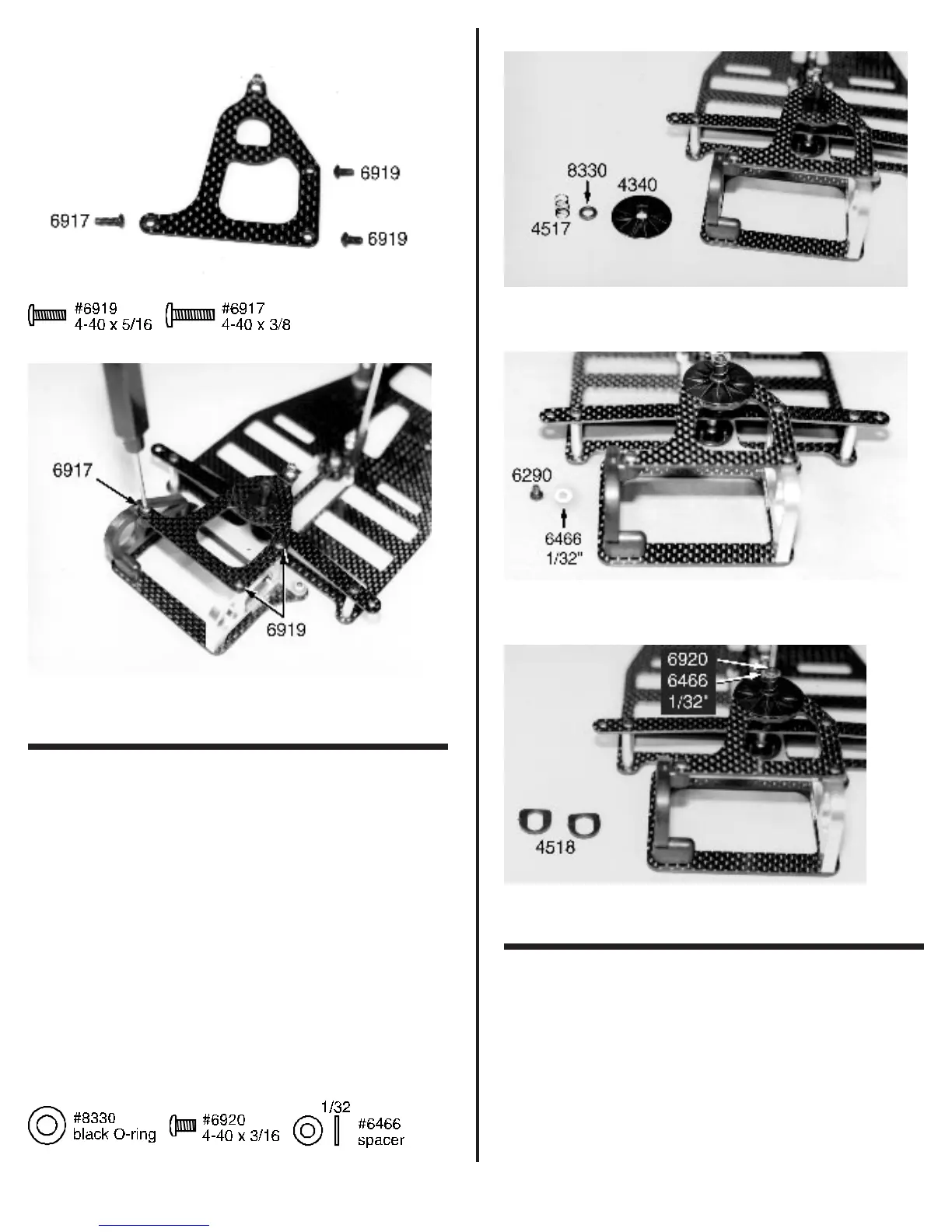 6919

6917

6919

#6919
4-40 x 5/16

#6917
4-40 x 3/8

6917

6919

#8330
black O-ring

#6920
4-40 x 3/16

1/32

#6466
spacer

8330

4340

4517

6290

6466
1/32"

6920
6466
1/32"

4518