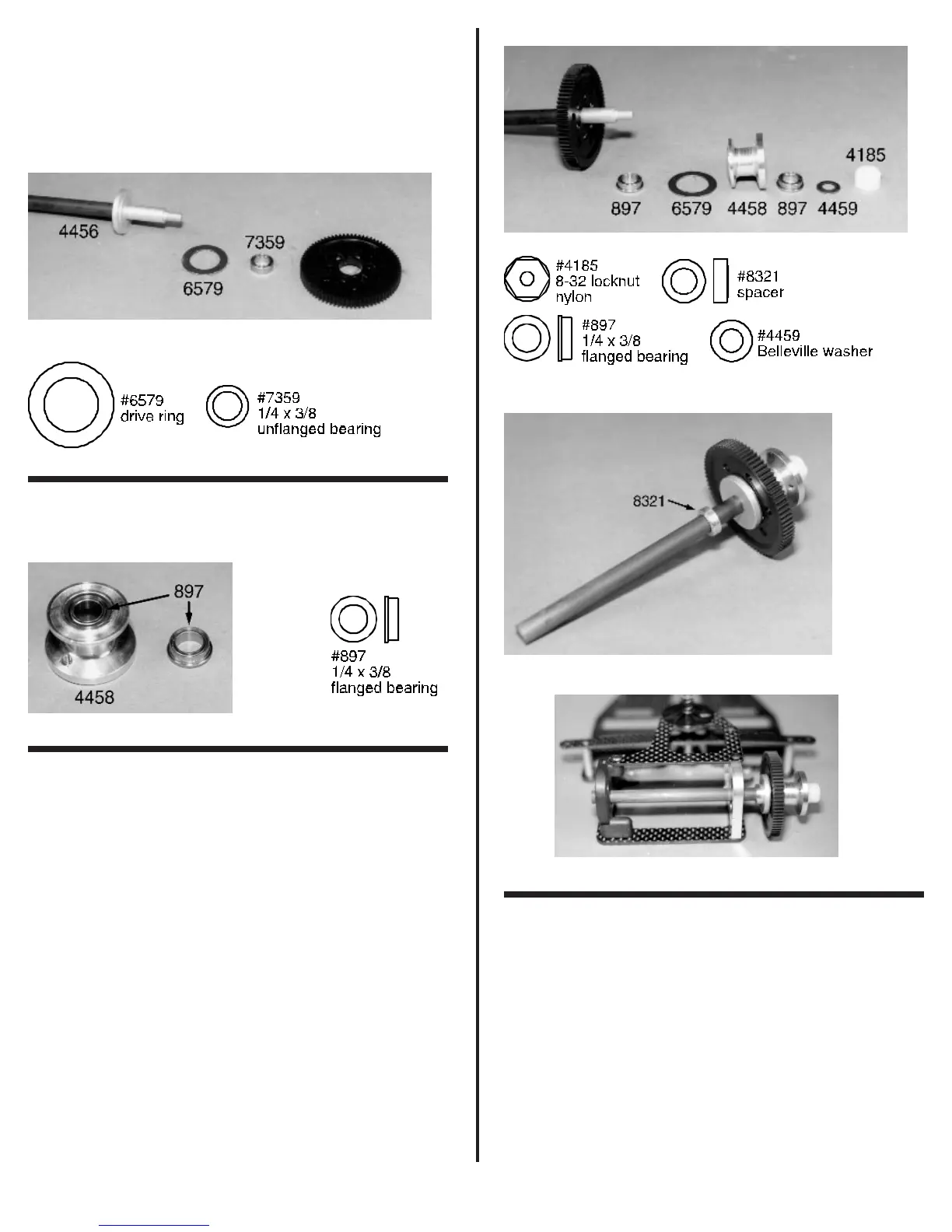 4456

7359

6579

#6579
drive ring

#7359
1/4 x 3/8
unflanged bearing

897

4458

#897
1/4 x 3/8
flanged bearing

4185

897 6579 4458 897 4459

#4185
8-32 locknut
nylon

#8321
spacer

#897
1/4 x 3/8
flanged bearing

#4459
Belleville washer

8321