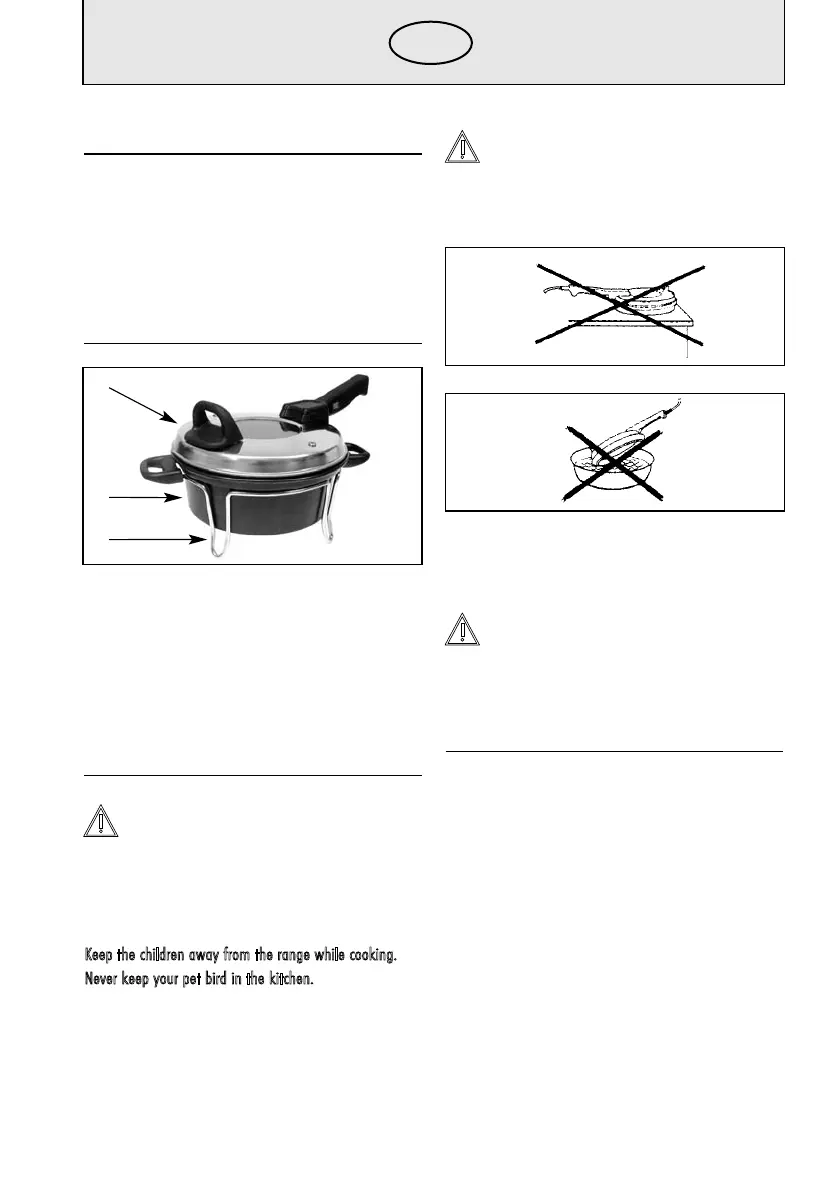 Keep the children away from the range while cooking.
Never keep your pet bird in the kitchen.