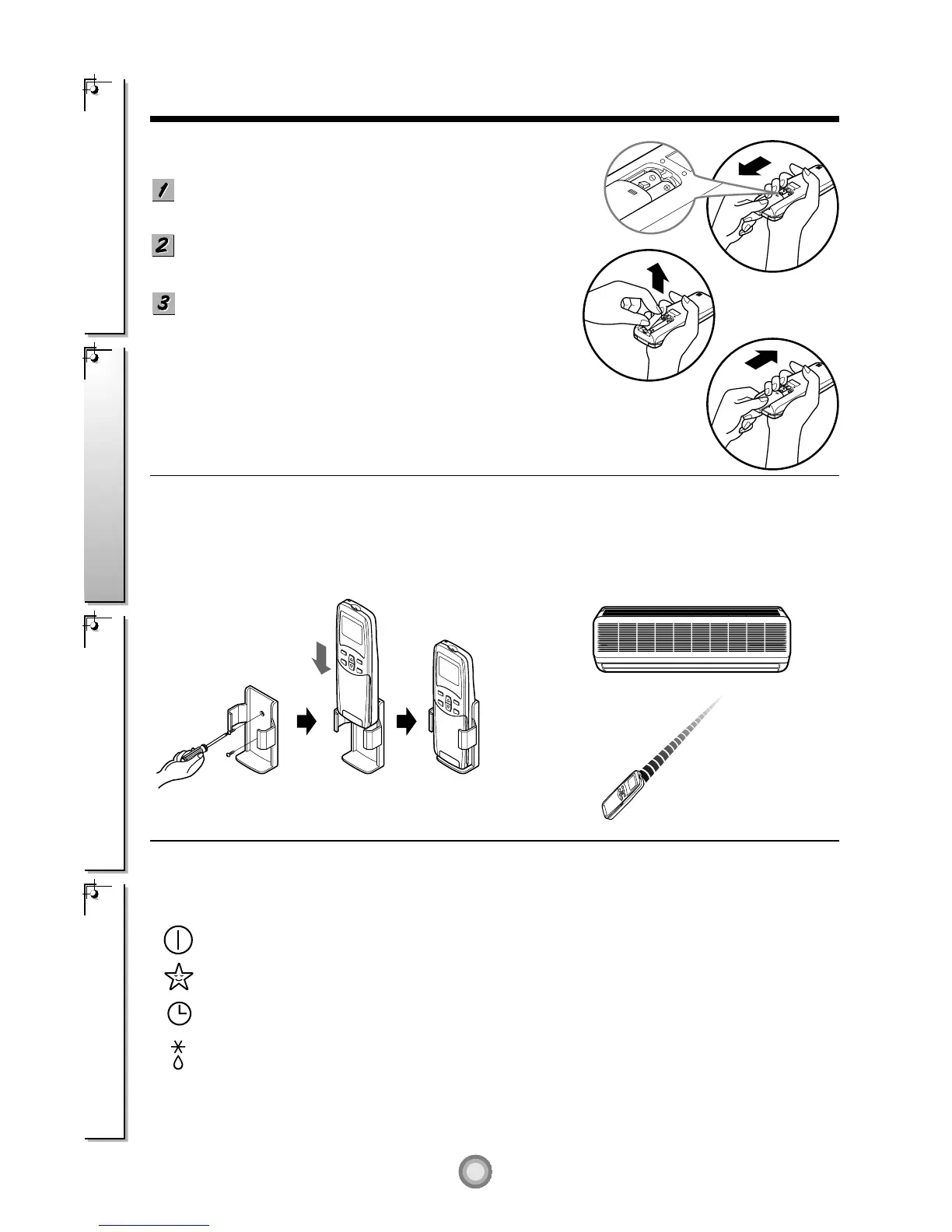 1

2

3