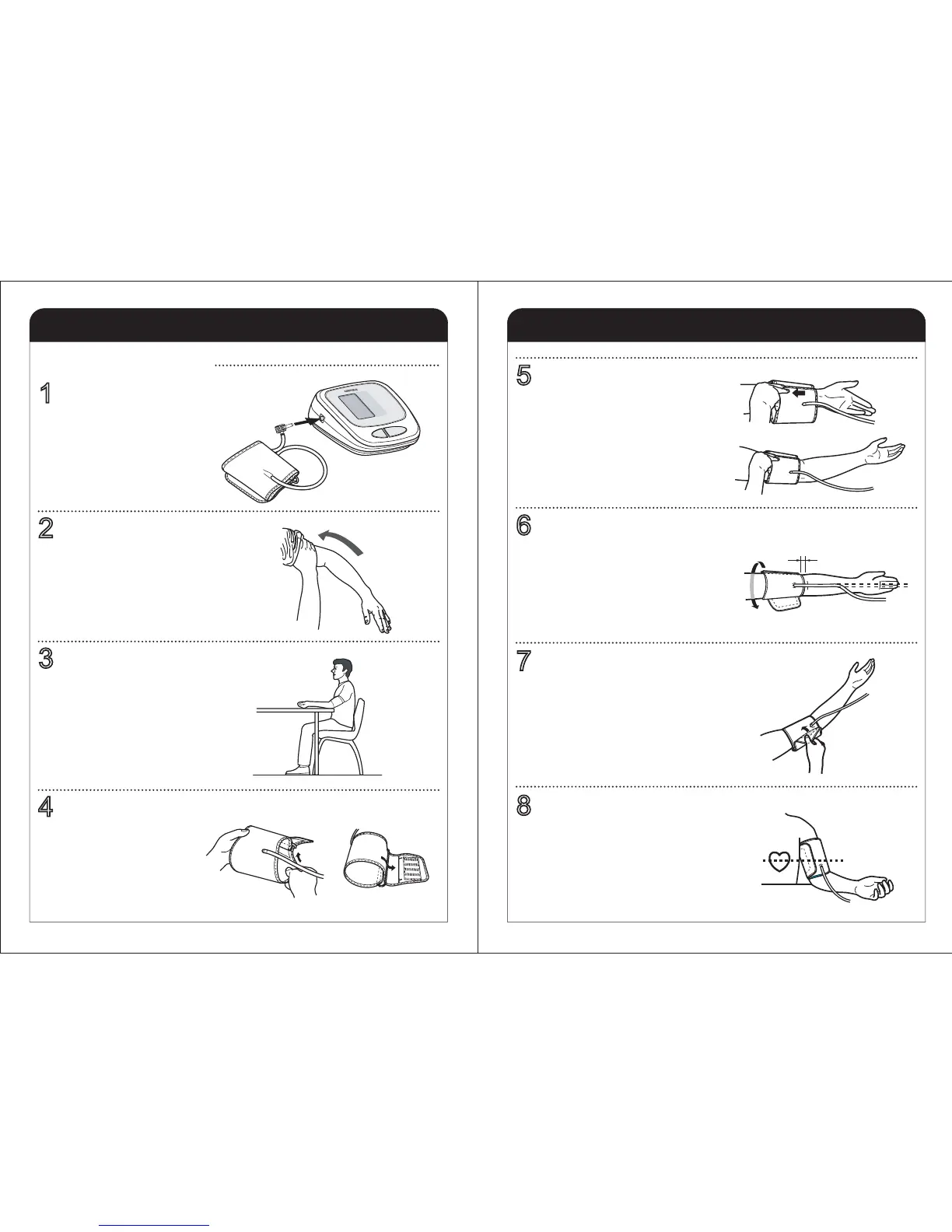 1

2

3

4

5

6

7

8