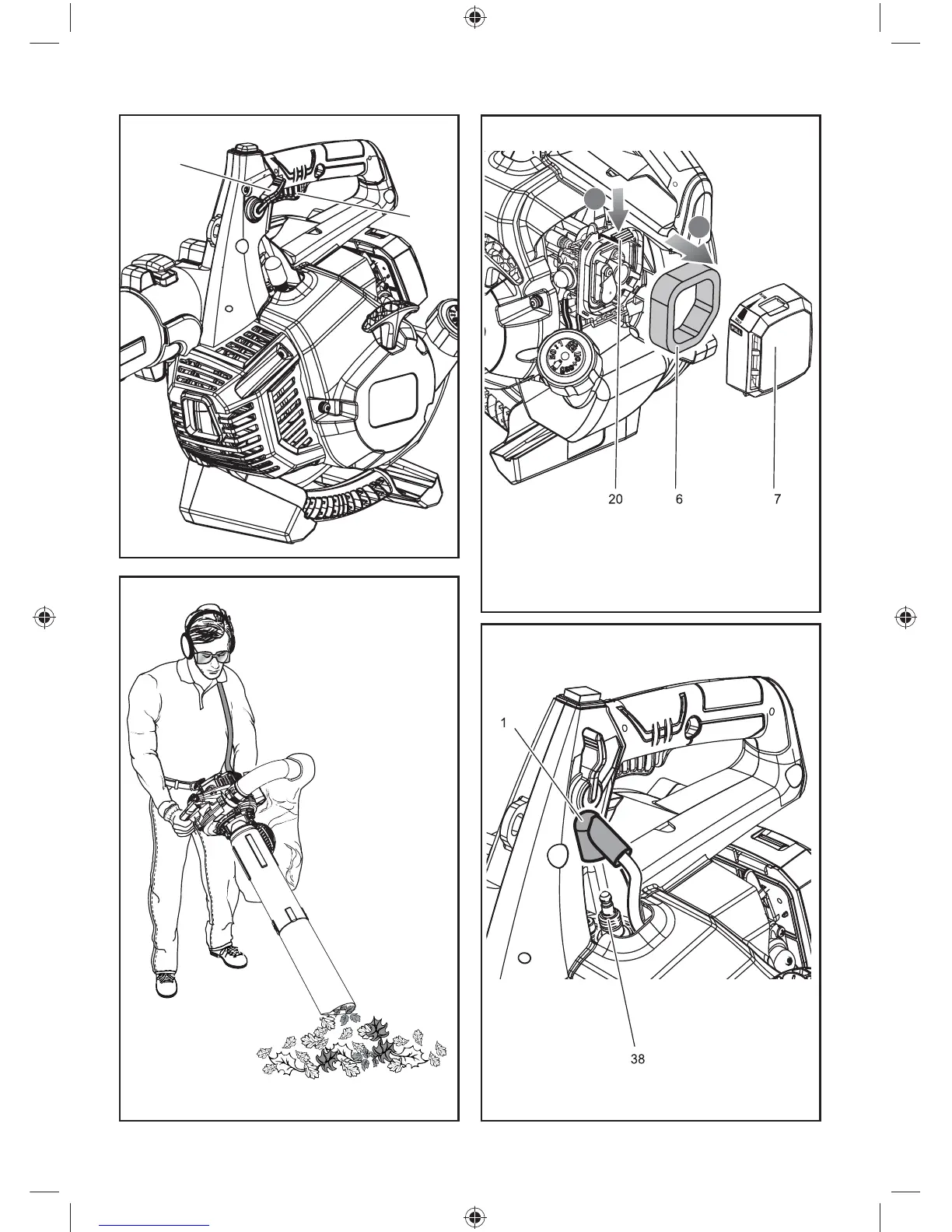 20
6
7

1

38