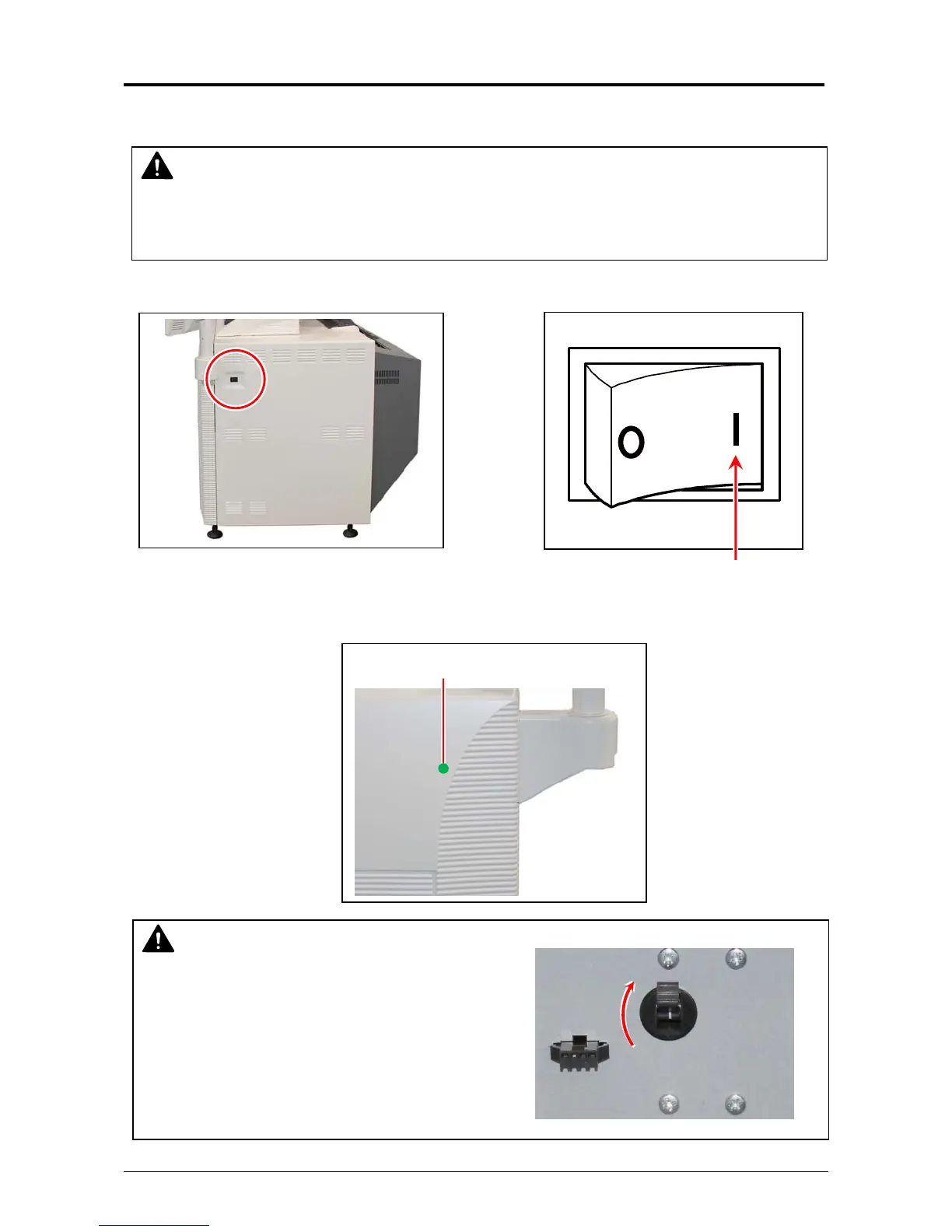 O

I