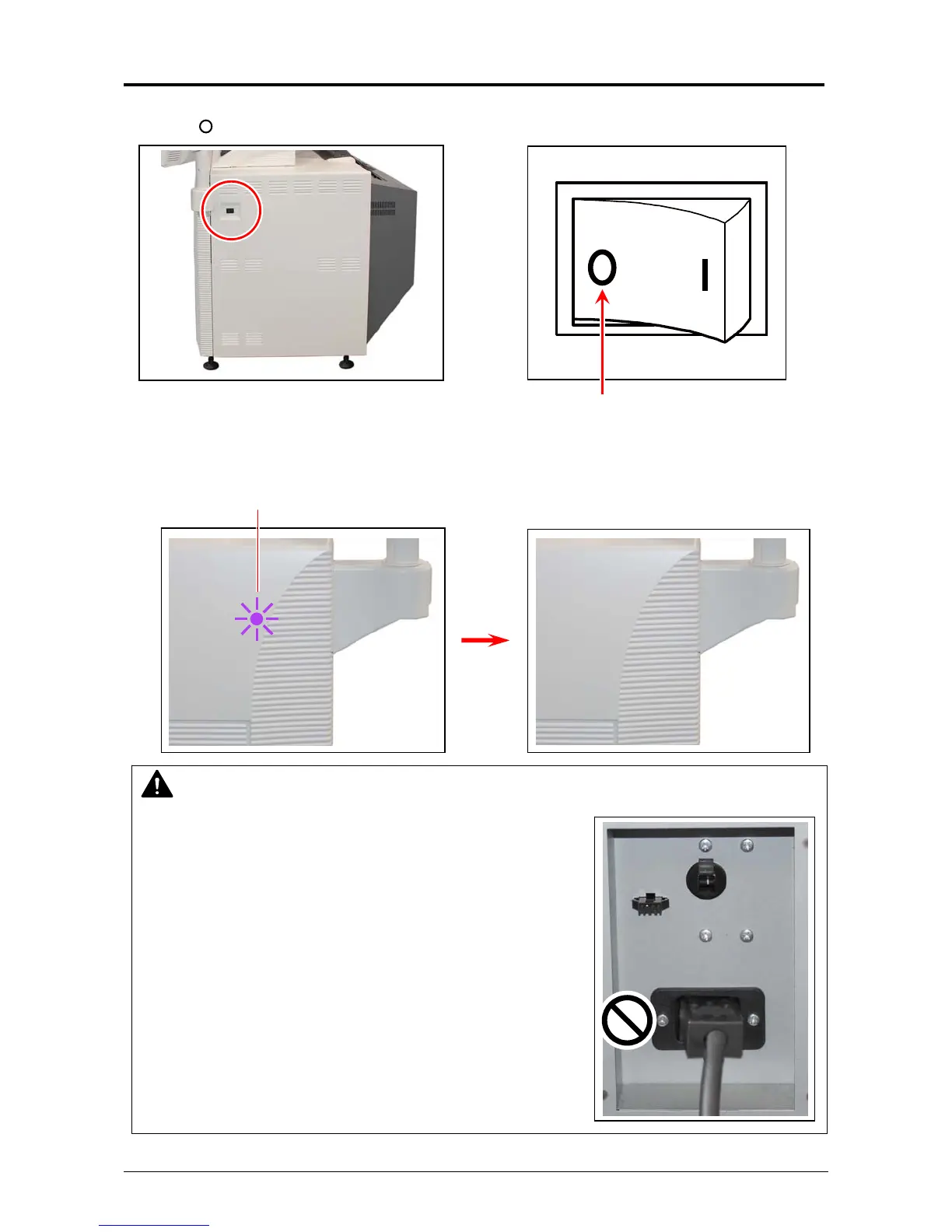 O

O I