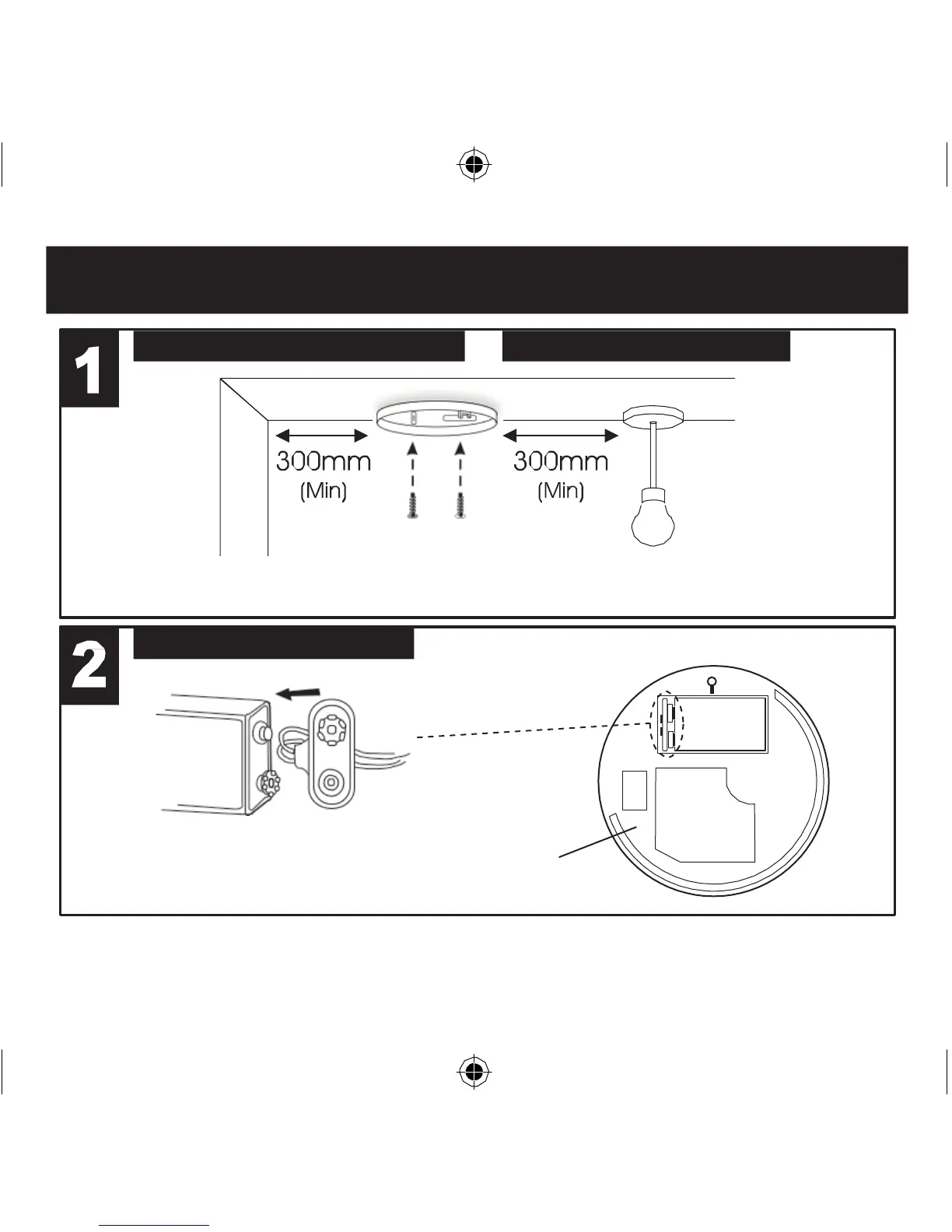 1

300mm
(Min)

300mm
(Min)

2