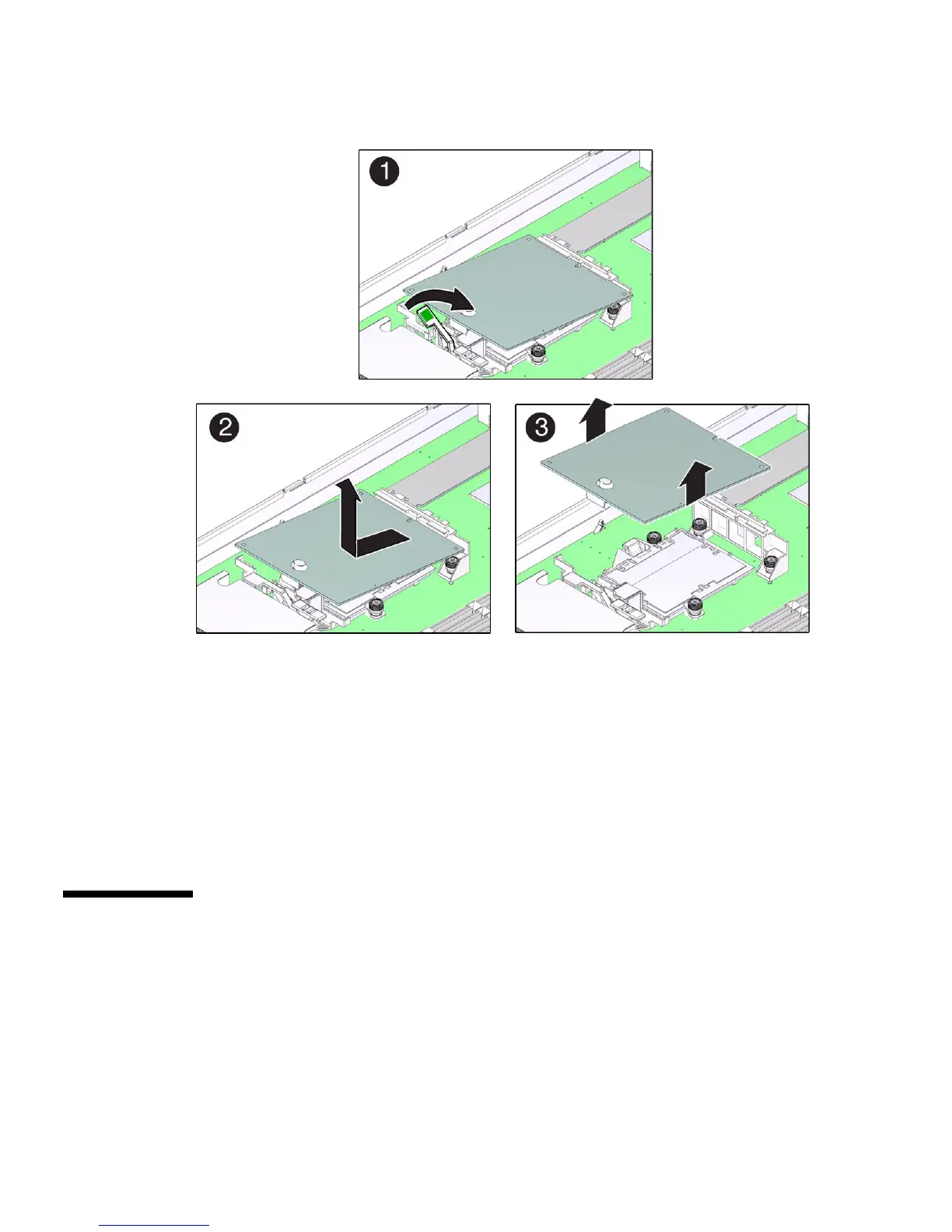 1

2

3