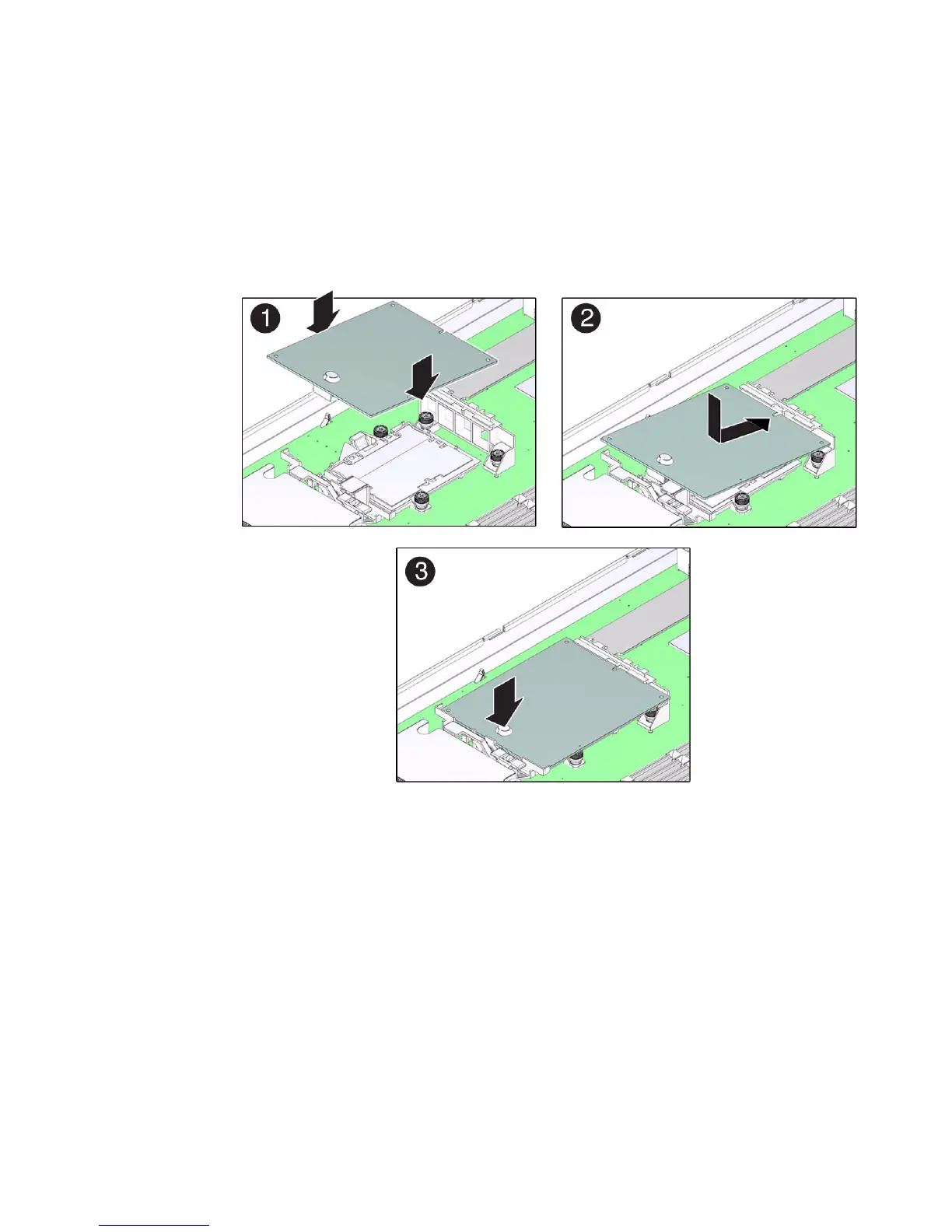 1

2

3