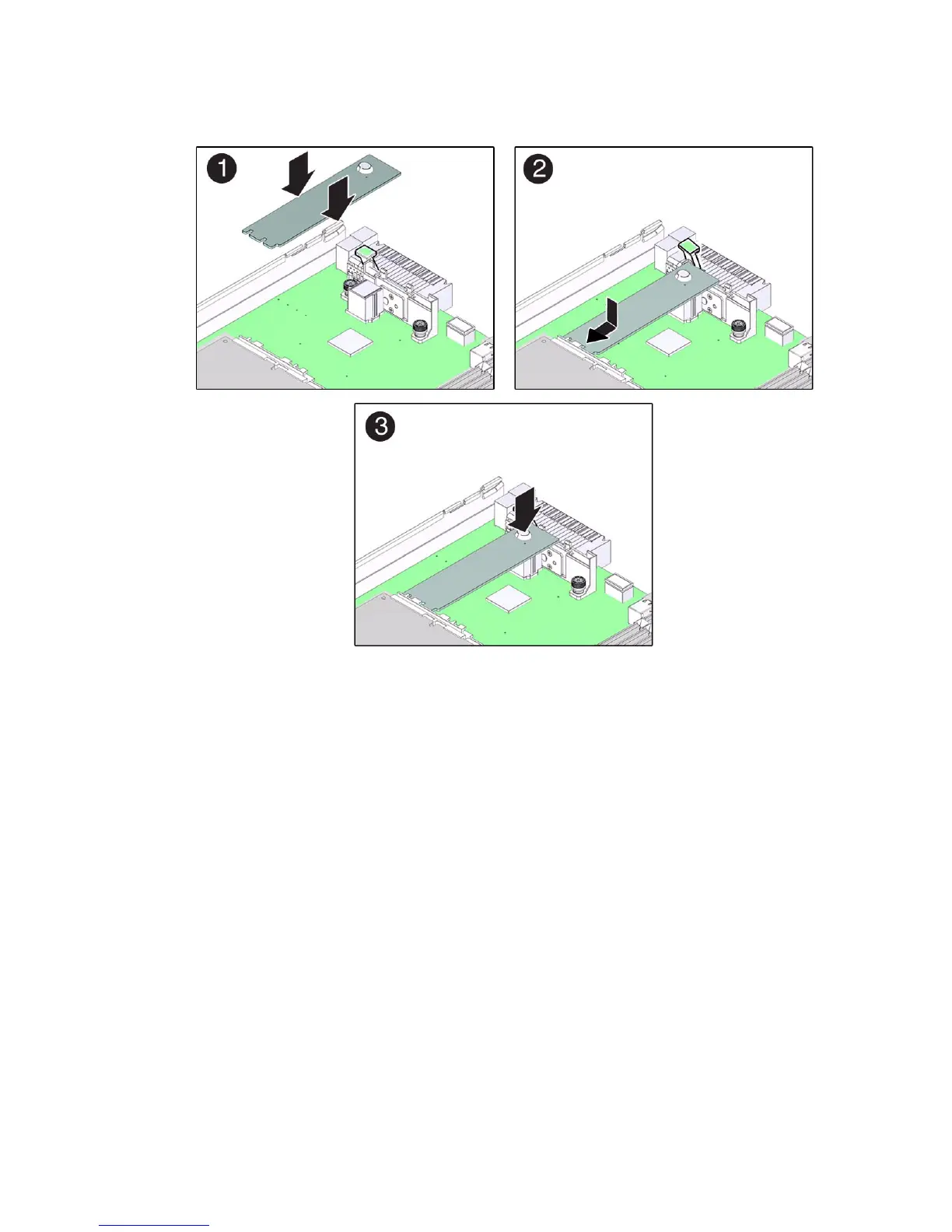 1

2

3