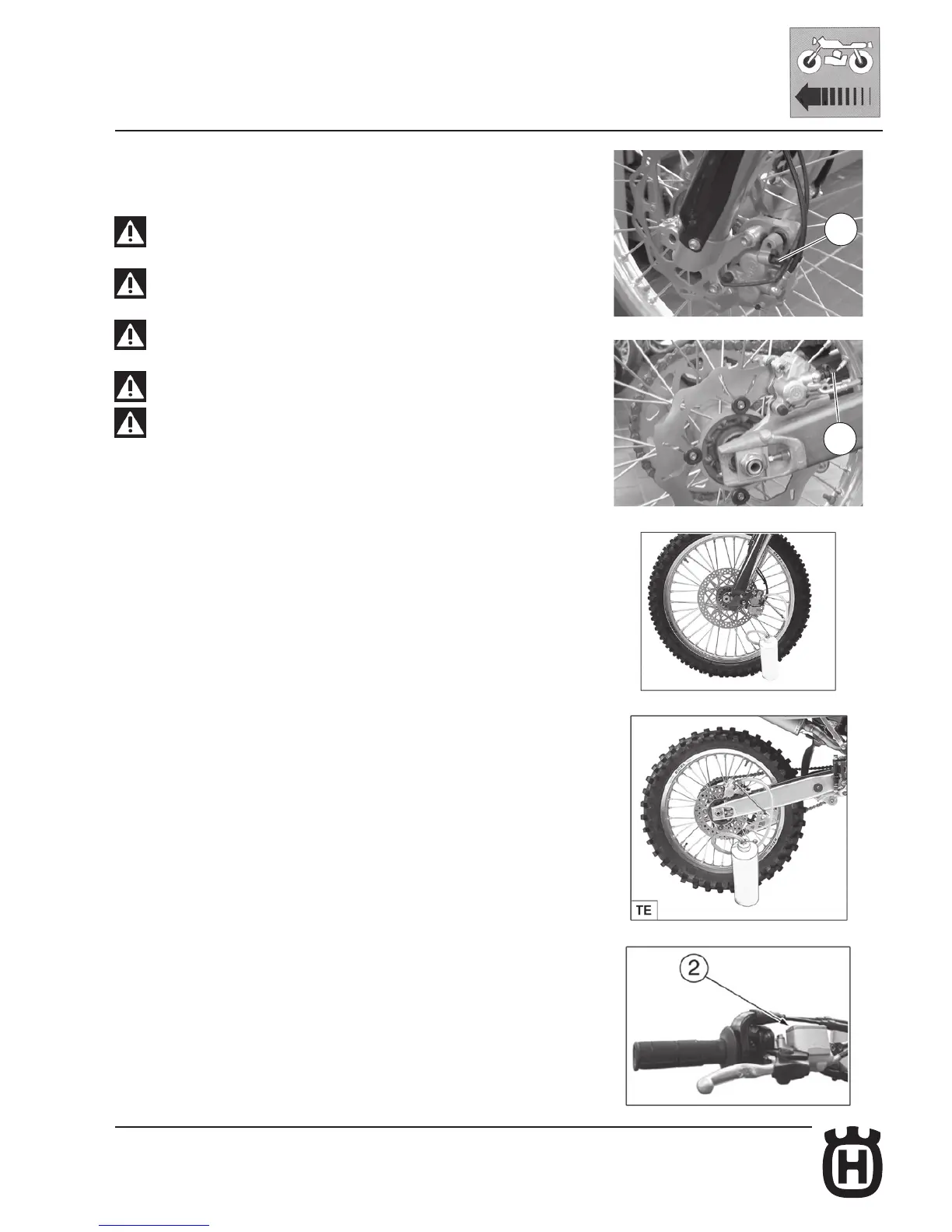 TE
2