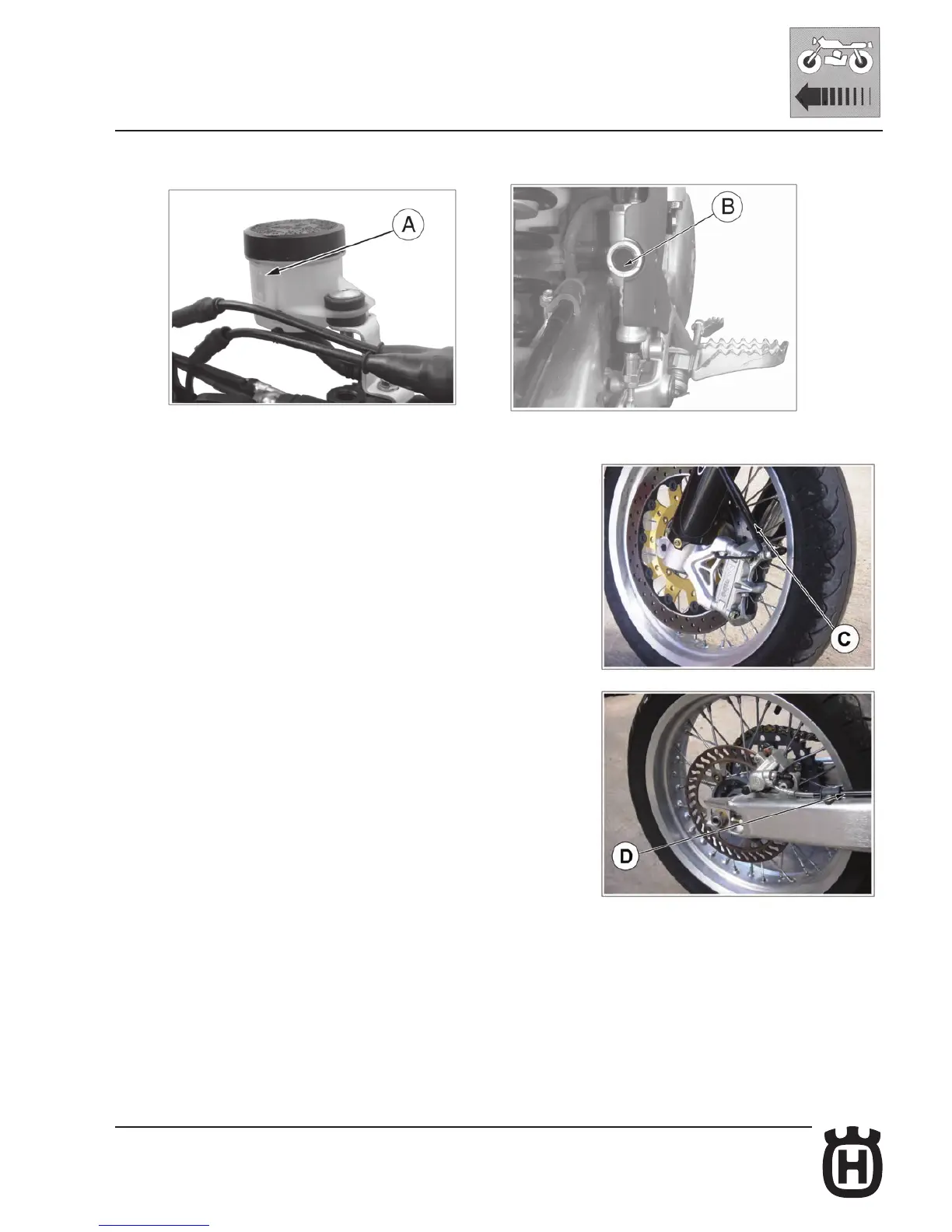 A

B

C

D