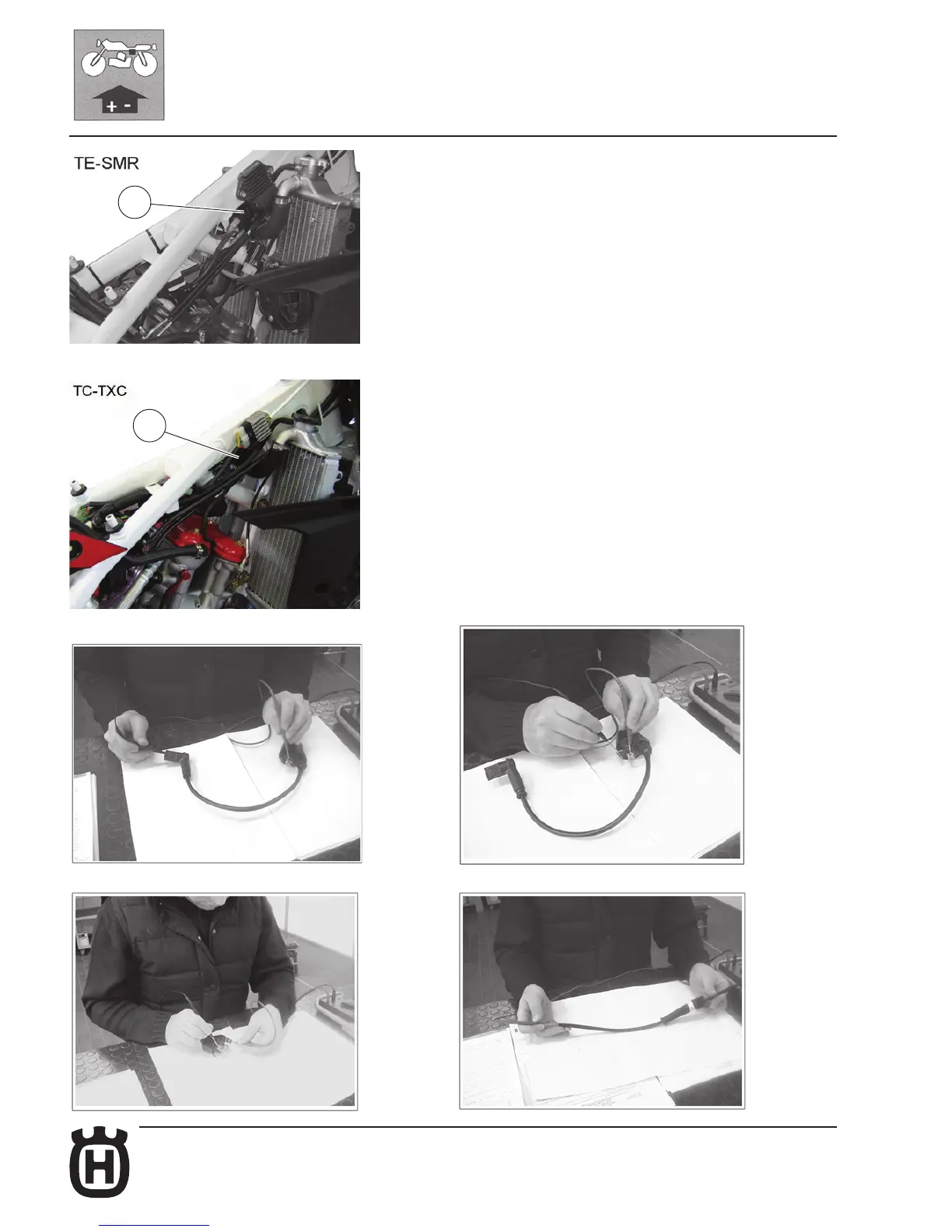 + -

TE-SMR

TC-TXC