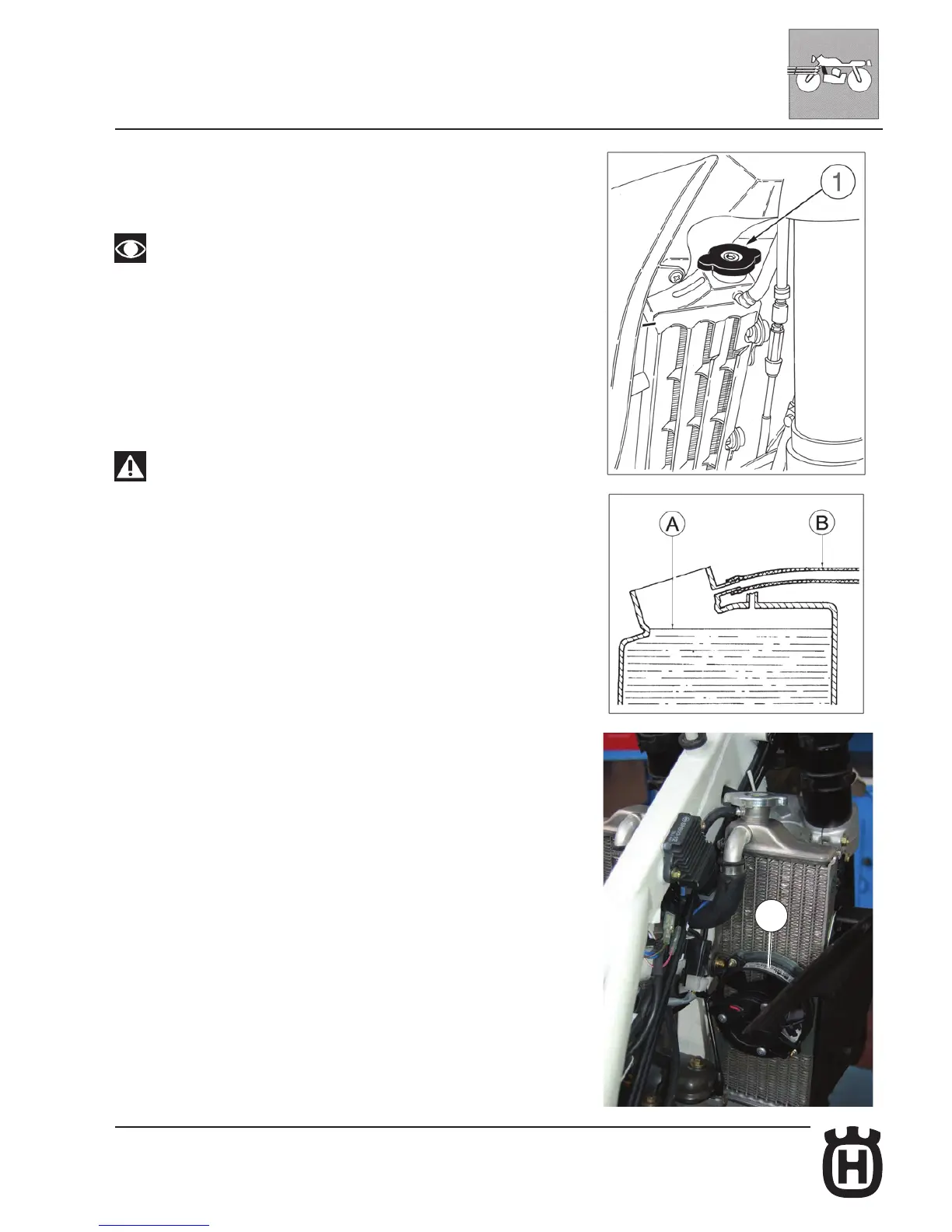 1

A

B