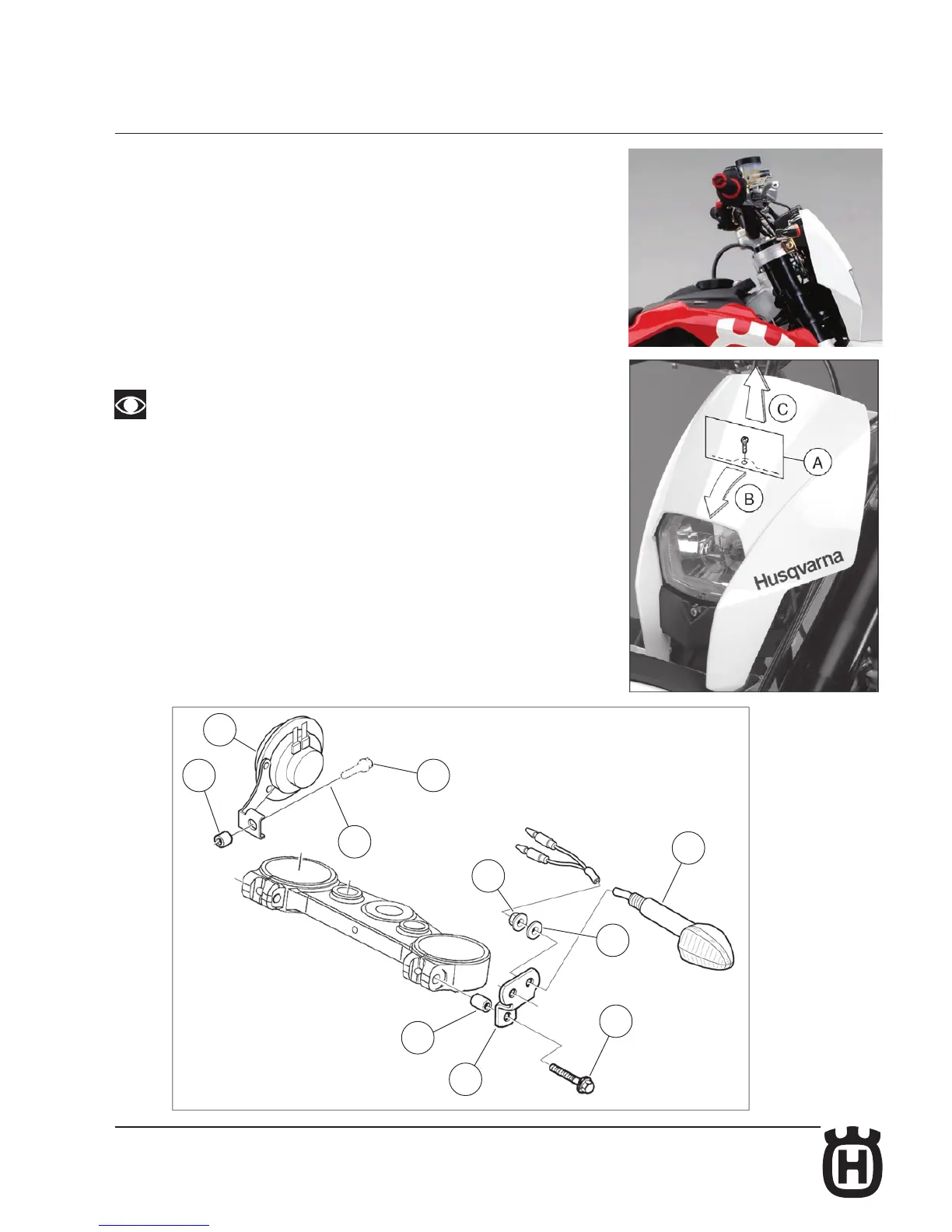 C

A

B

Husqvarna