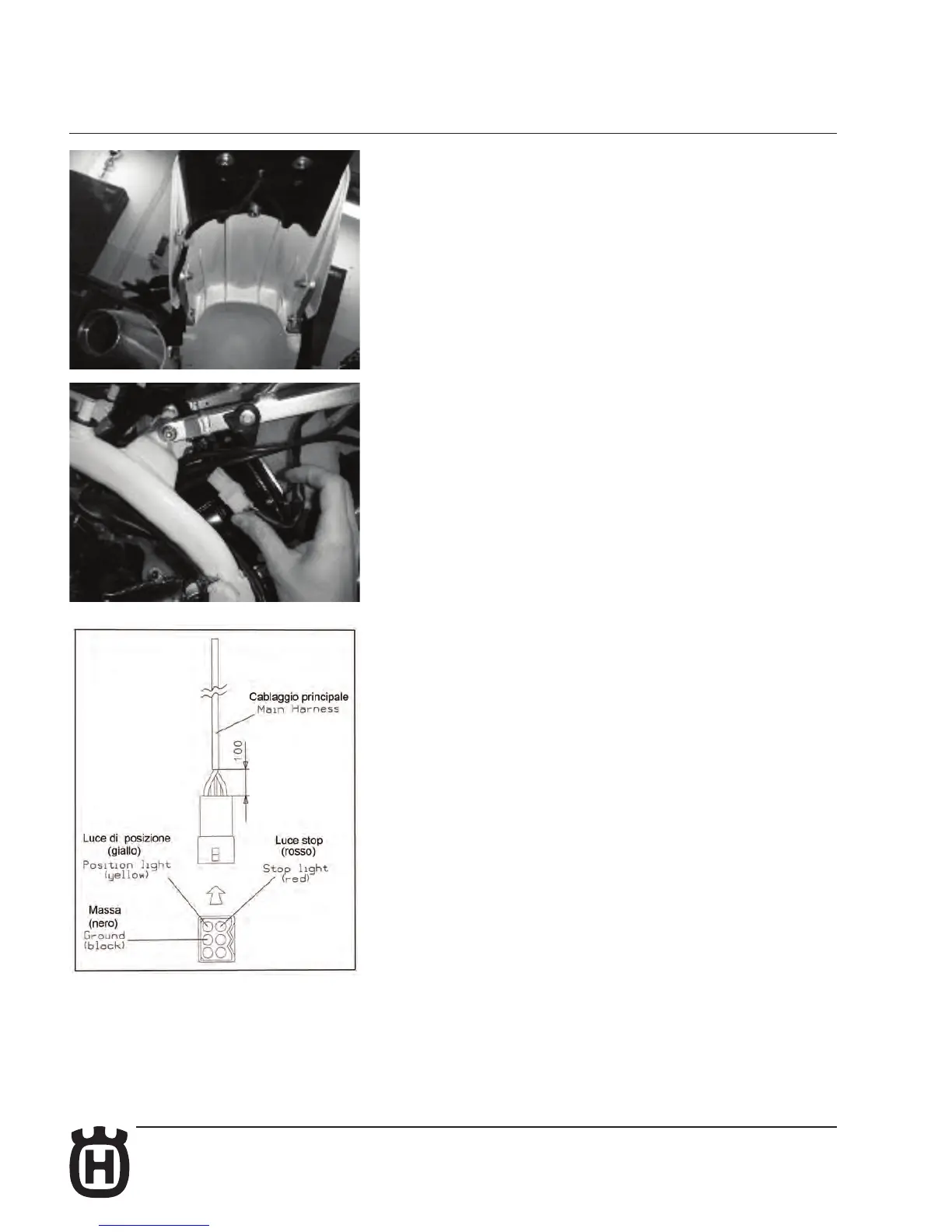 Cablaggio principale
Main Harness

100

Luce di posizione
(giallo)
Position light
(yellow)

Luce stop
(rosso)
Stop light
(red)

Massa
(nero)
Ground
(black)