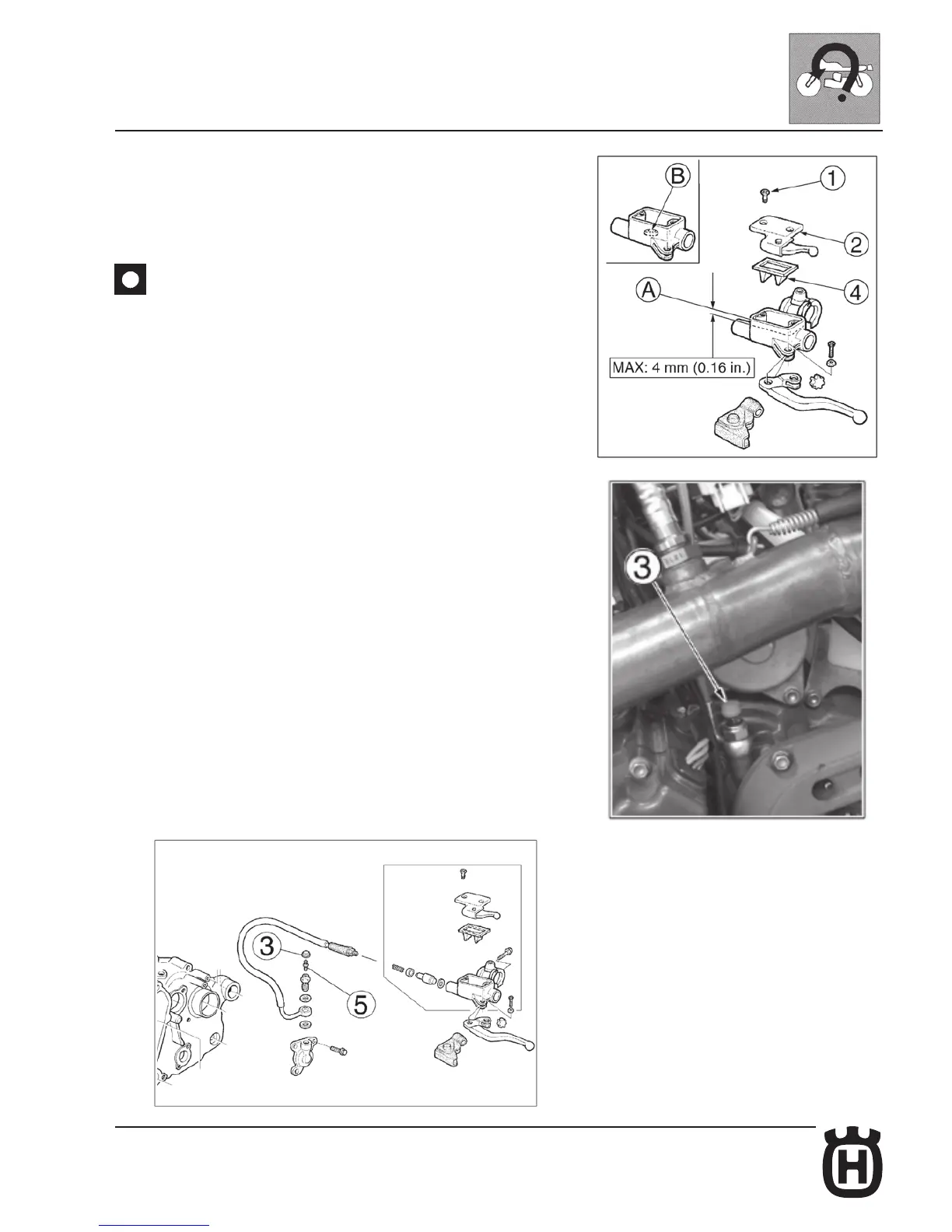 B

1

2

4

A

MAX: 4 mm (0.16 in.)

3

3

5