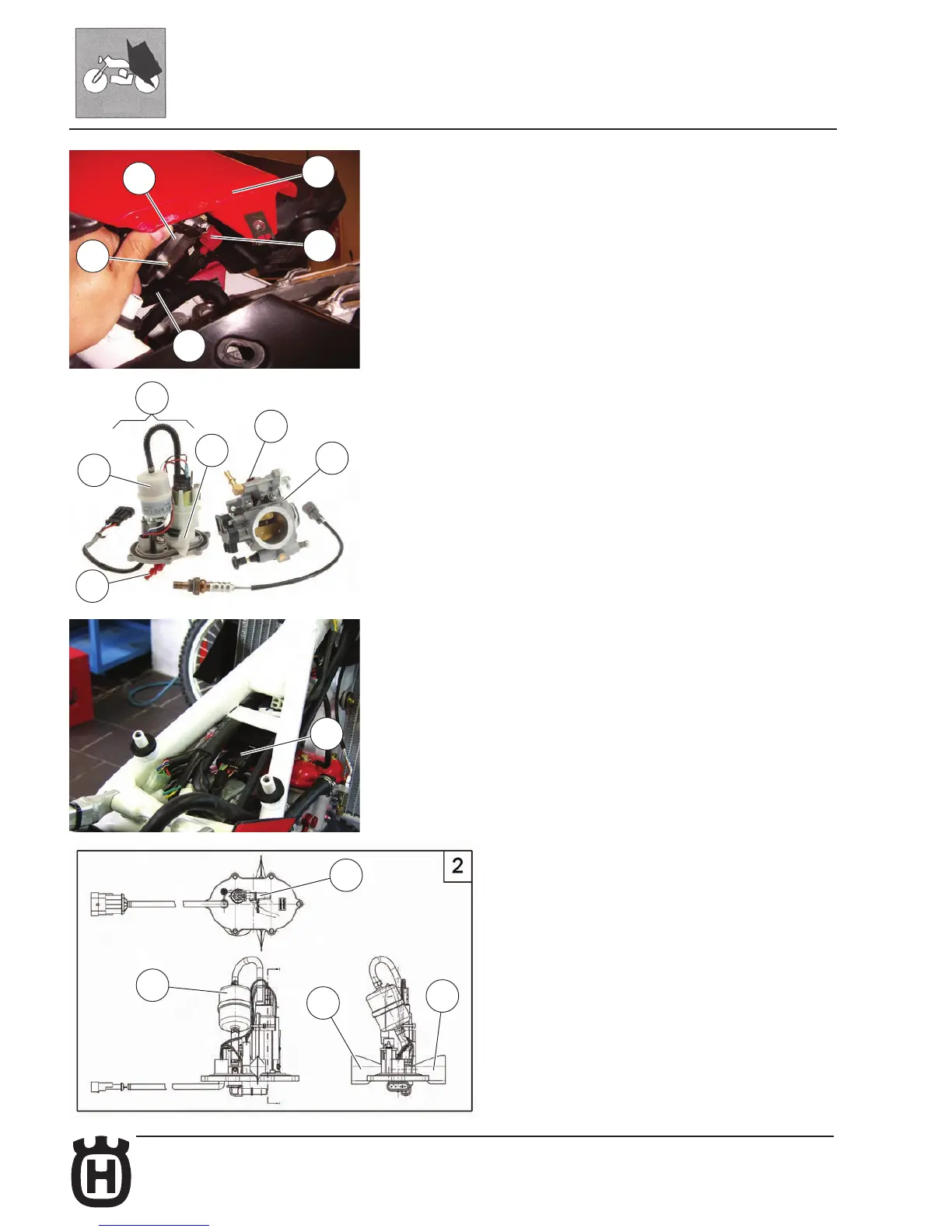 2