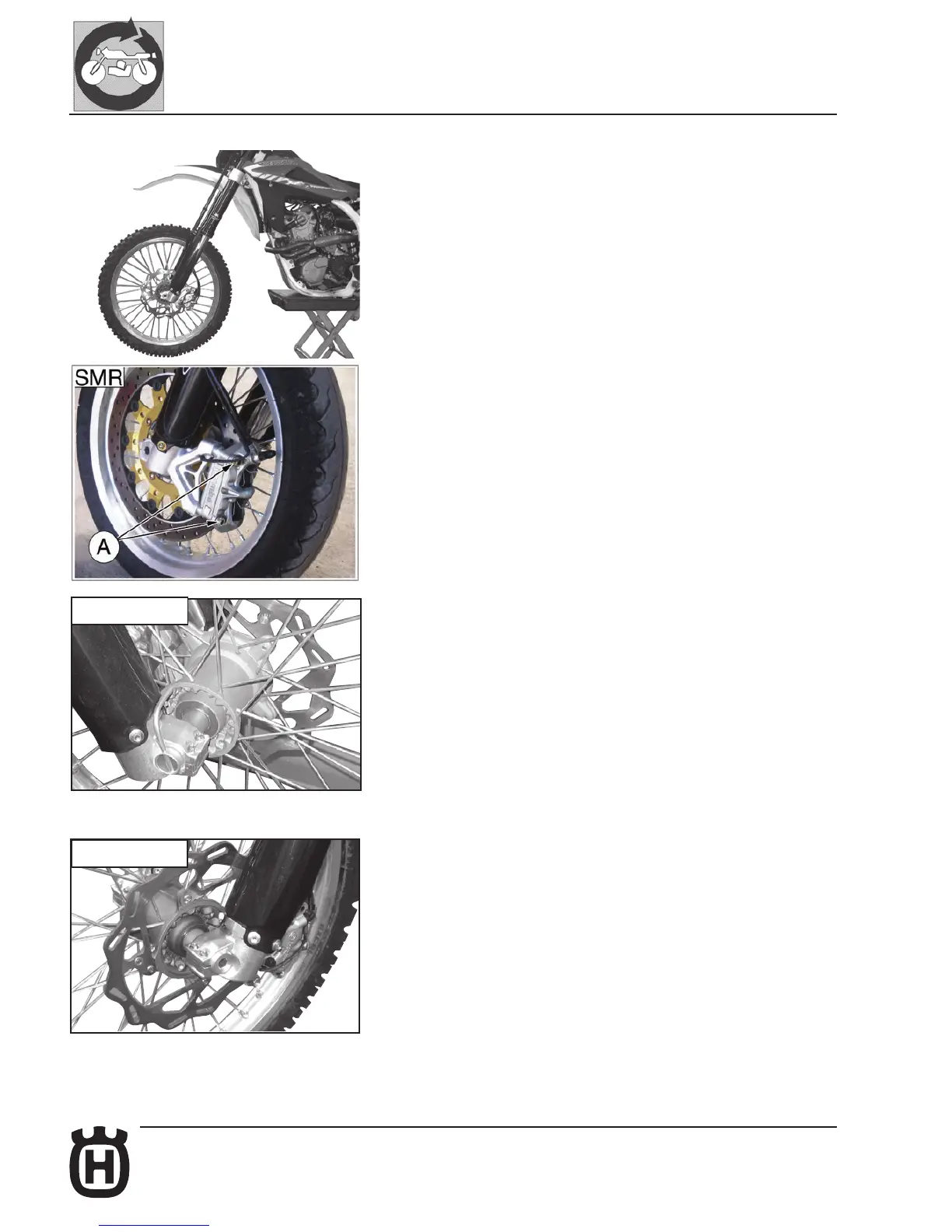 SMR

A