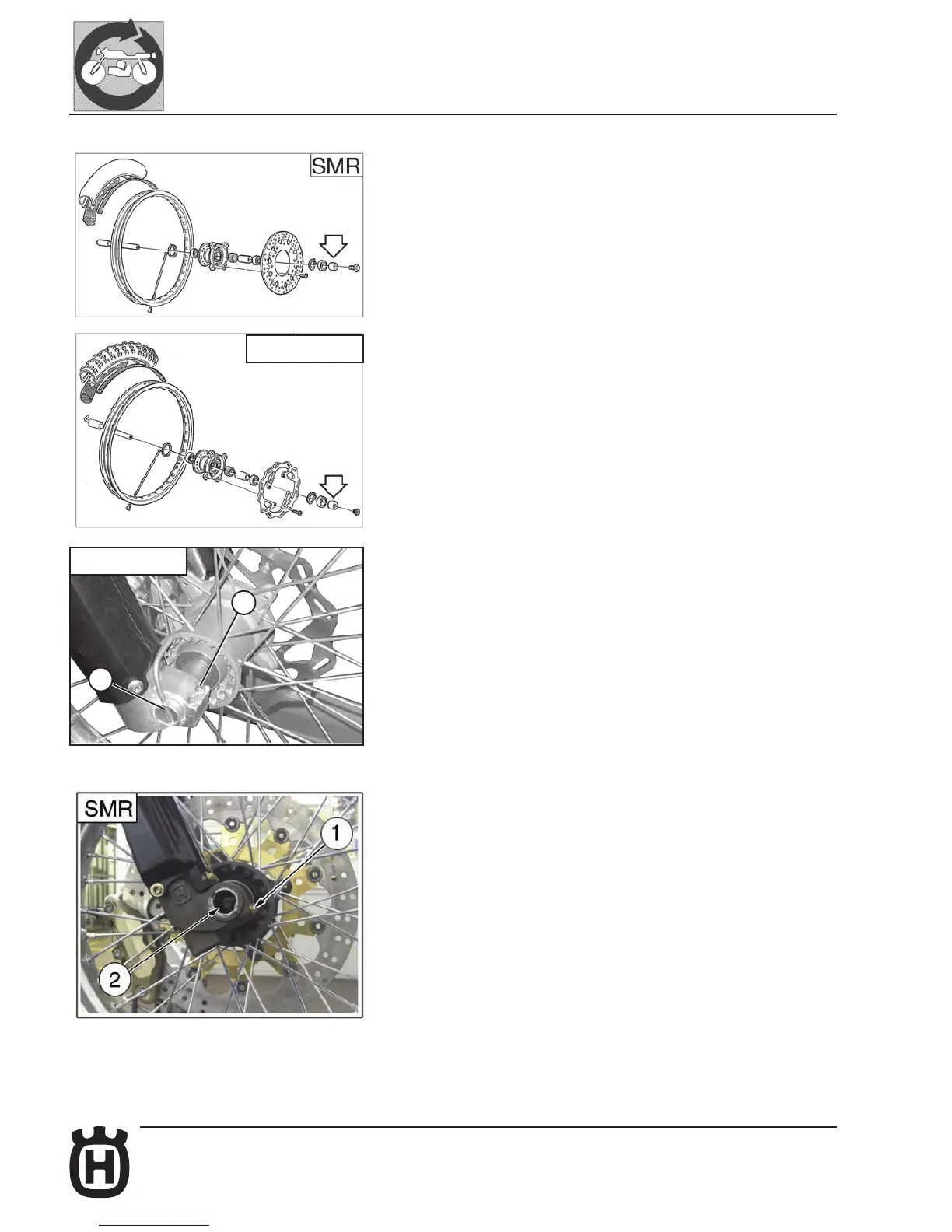 SMR

SMR

1

2