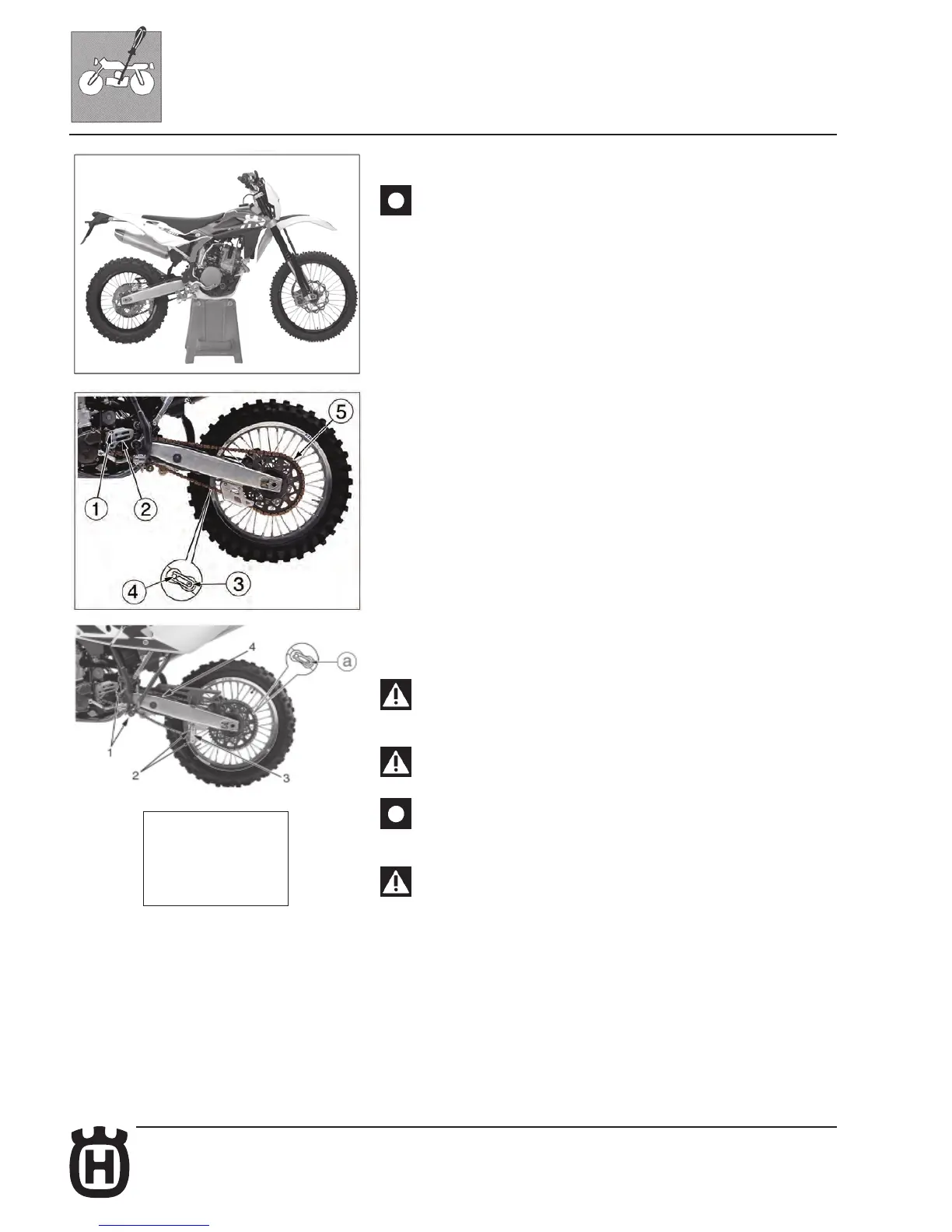 1
2
5
4
3
4
a
1
2
3