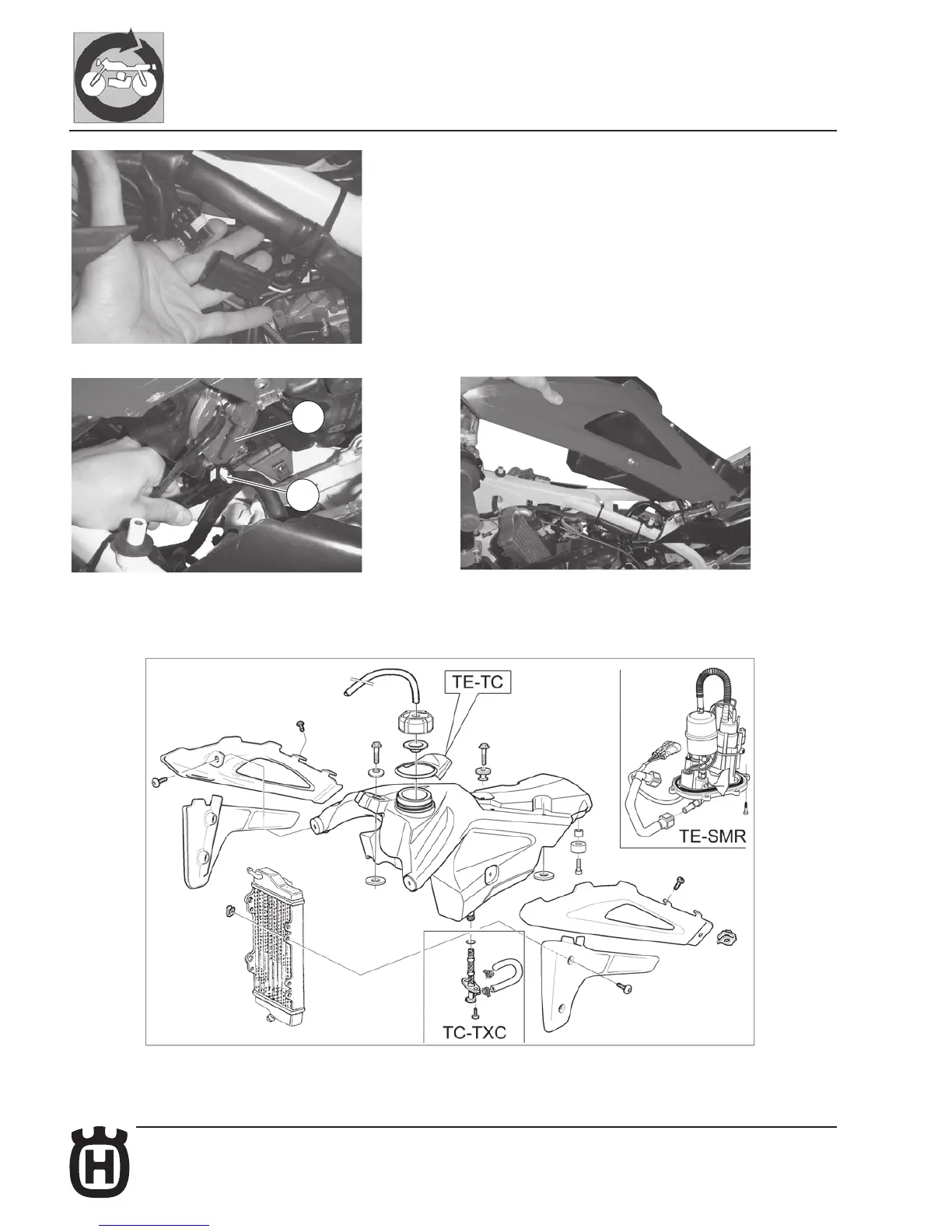 TE-TC

TE-SMR

TC-TXC