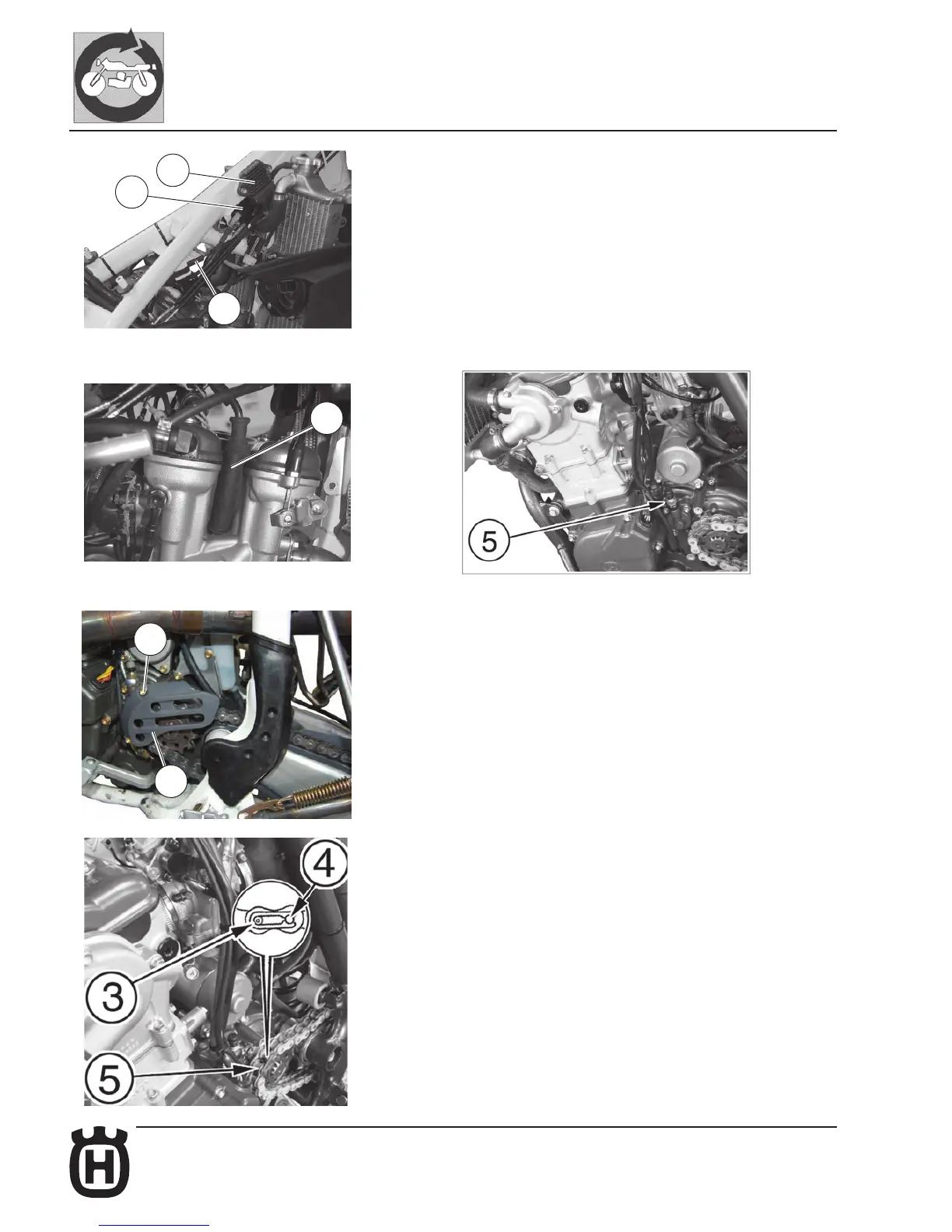 5

4

3

5