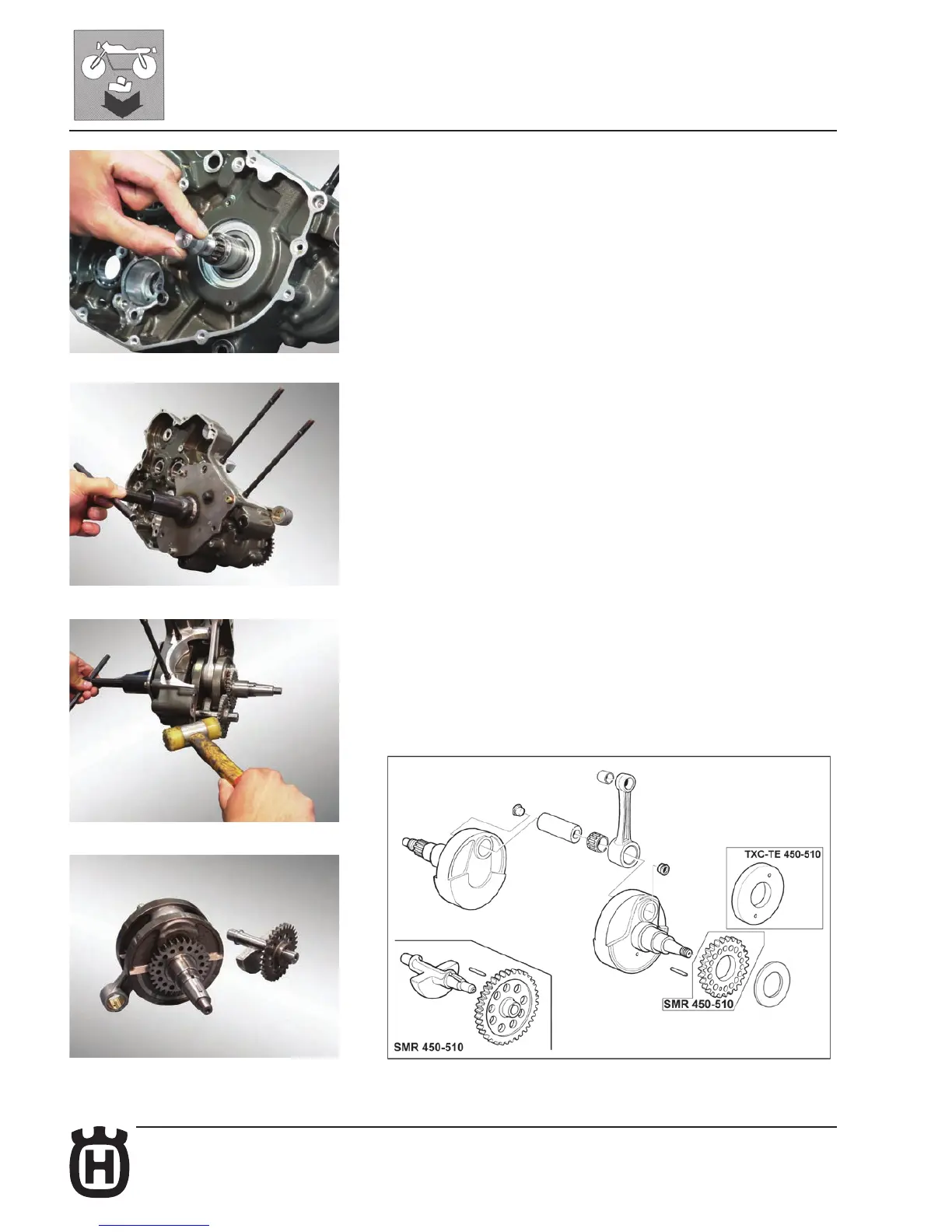 TXC-TE 450-510

SMR 450-510

SMR 450-510