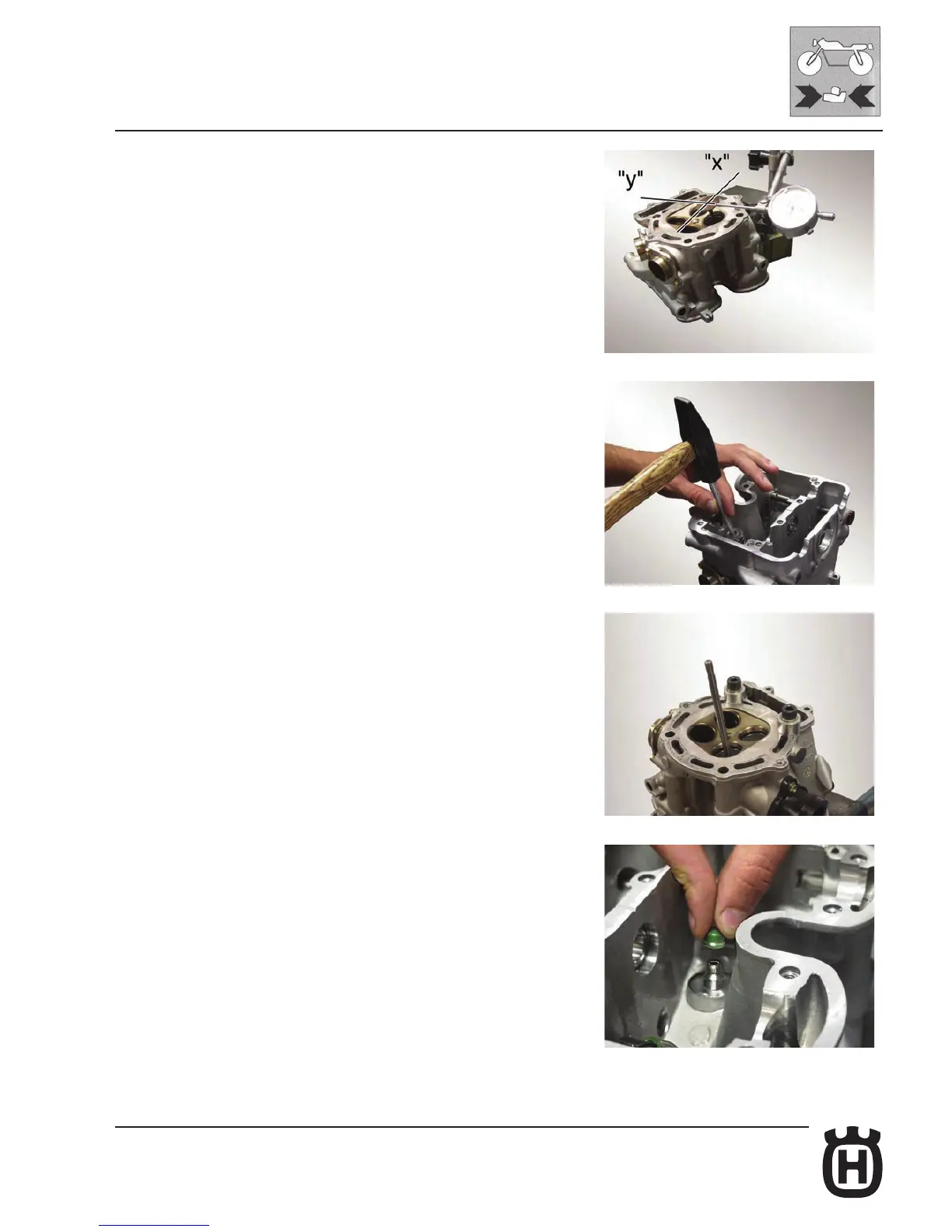 "y"

"x"