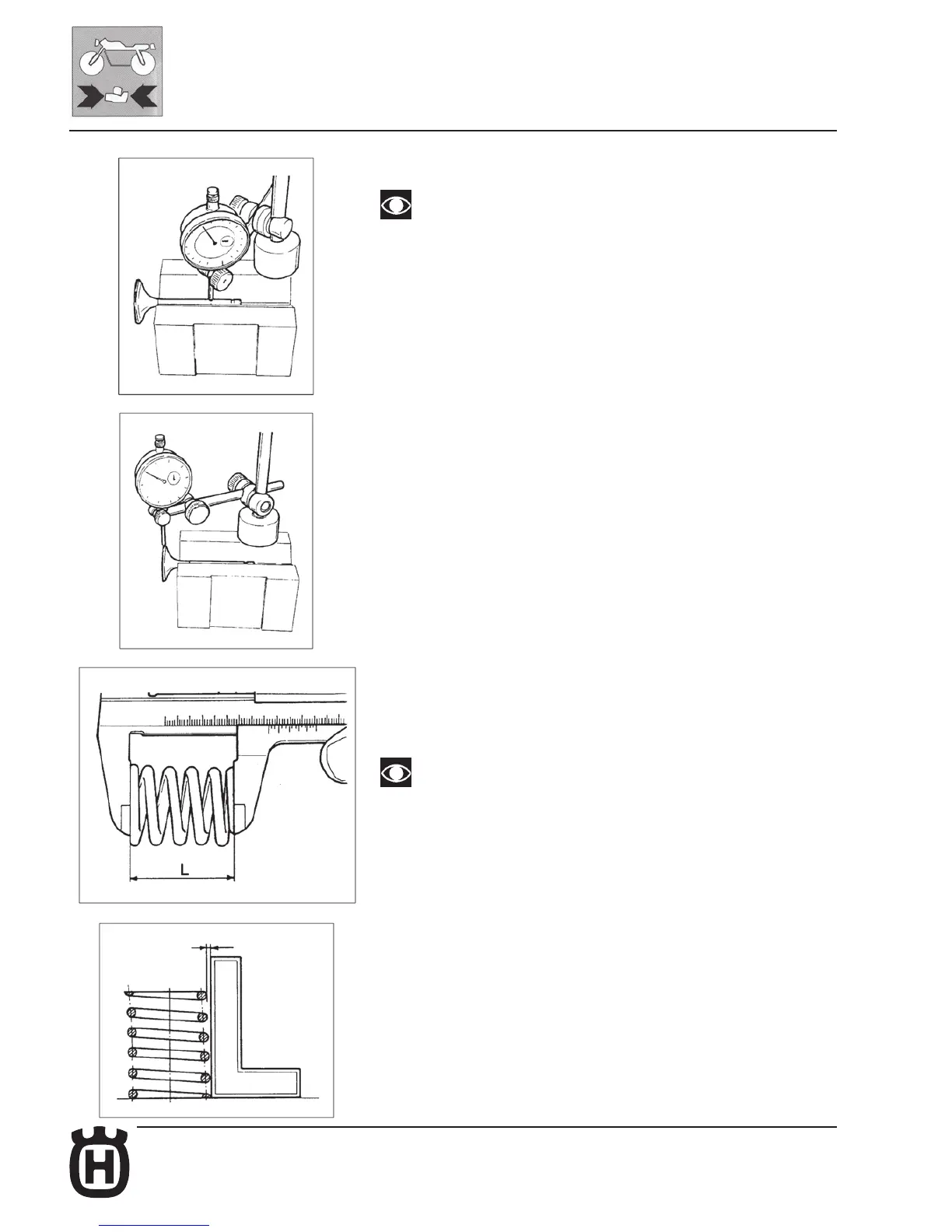 L