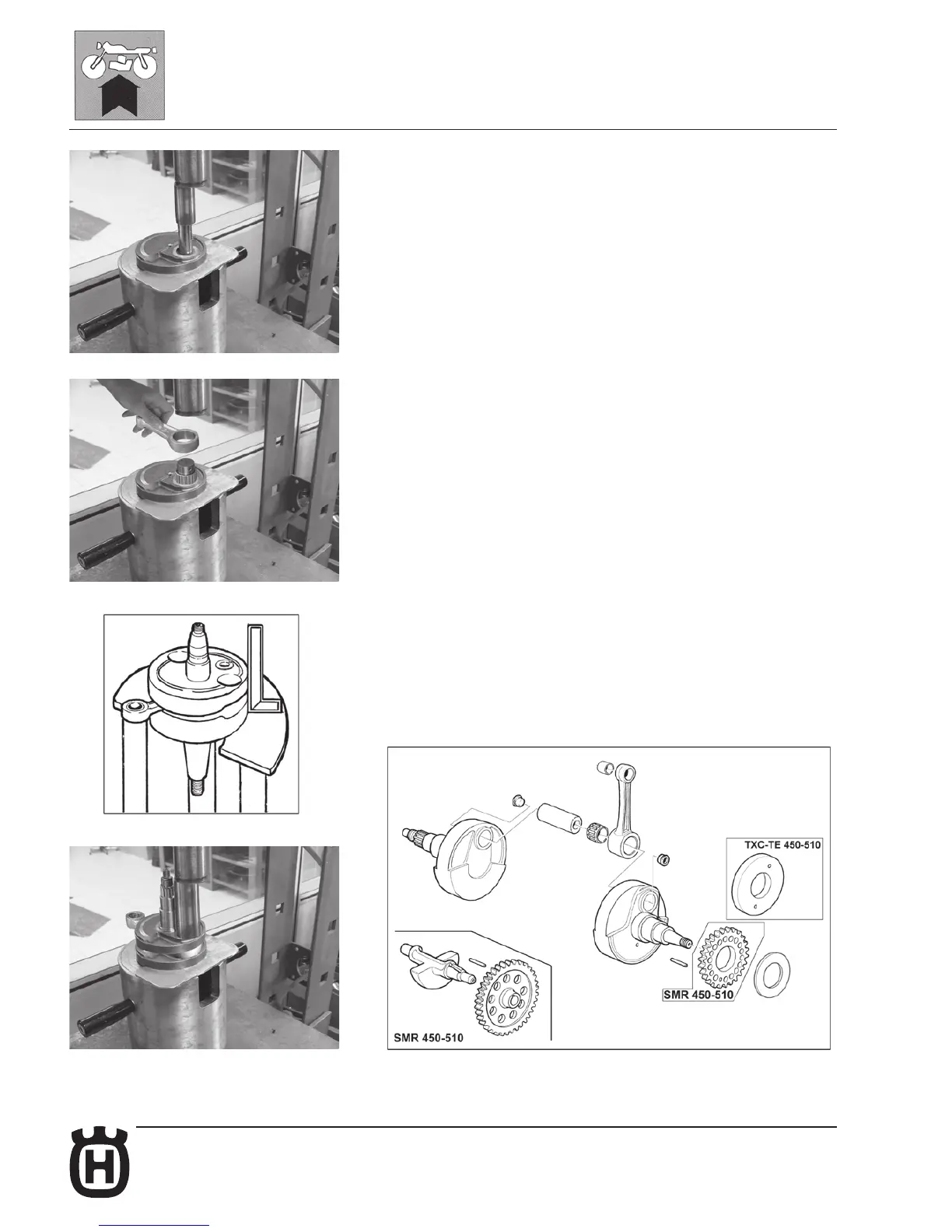 TXC-TE 450-510

SMR 450-510

SMR 450-510