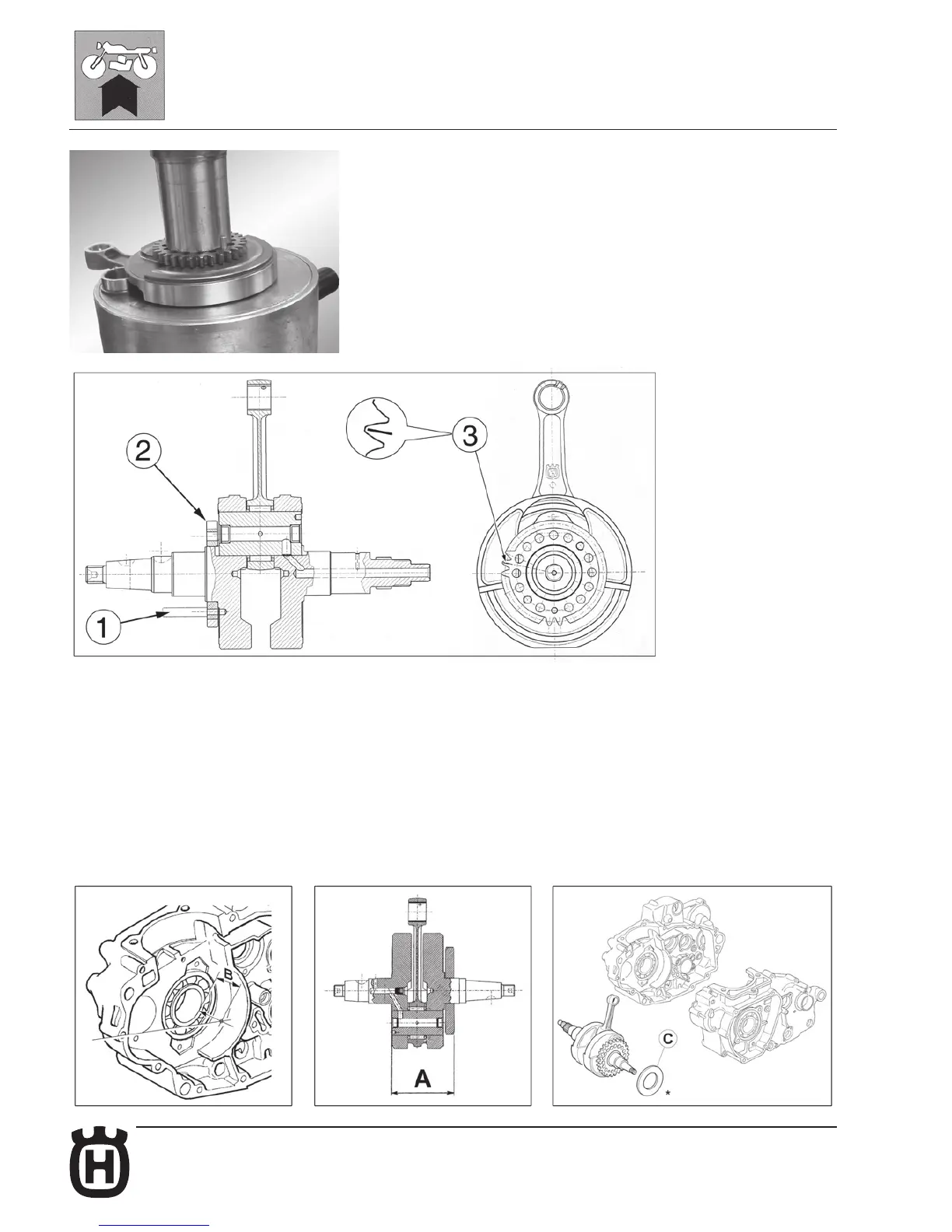 2

3

1

B

A

C

*