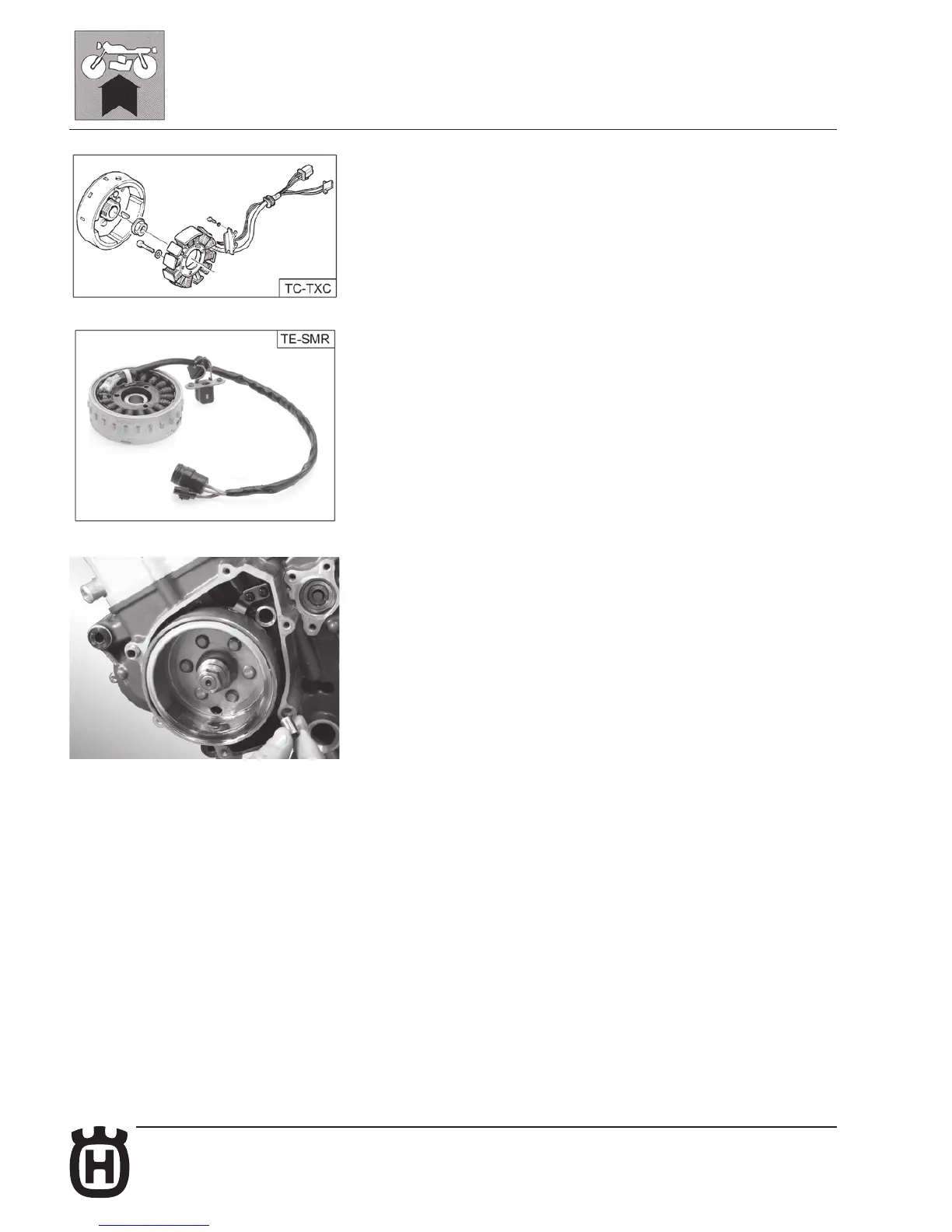 TC-TXC

TE-SMR