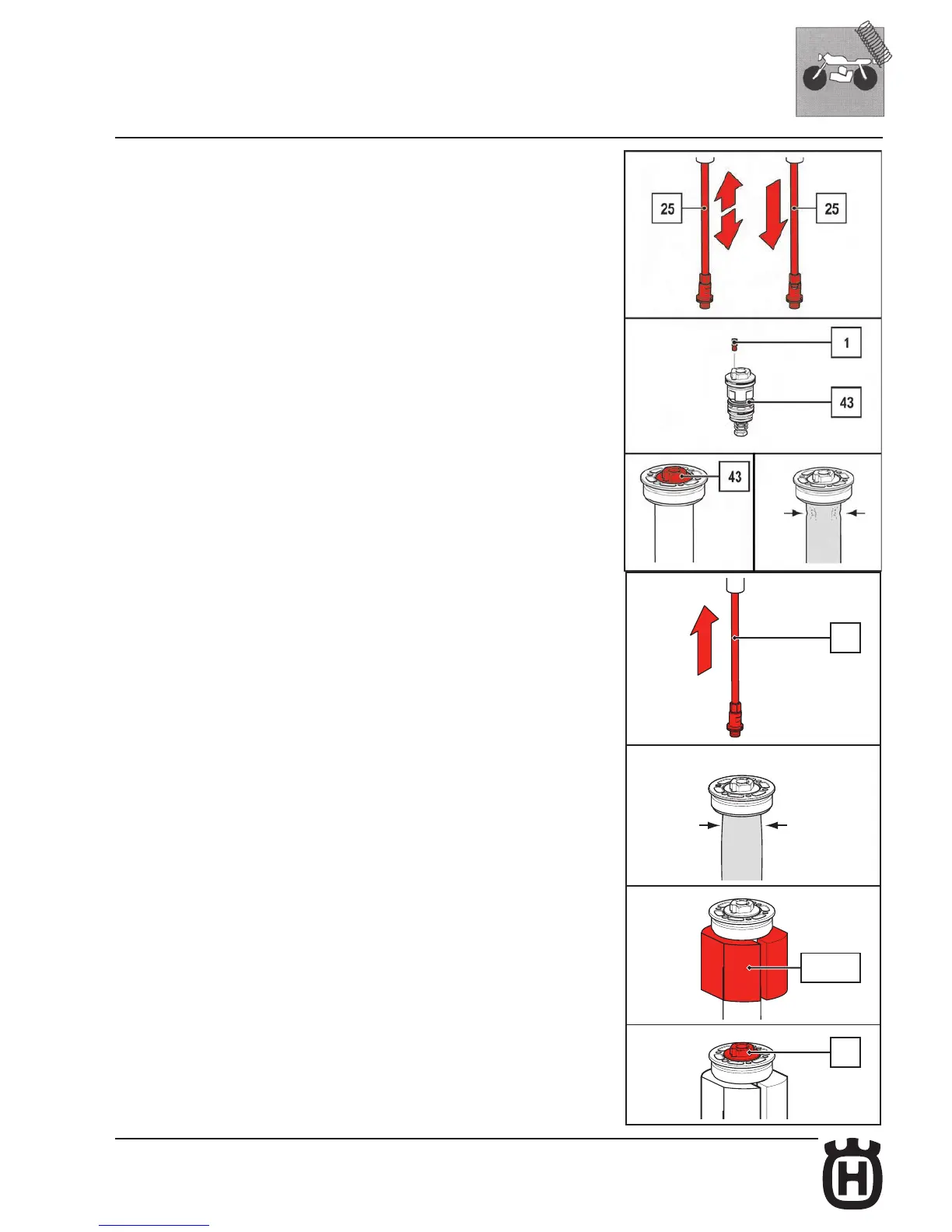 25

25

1

43

43